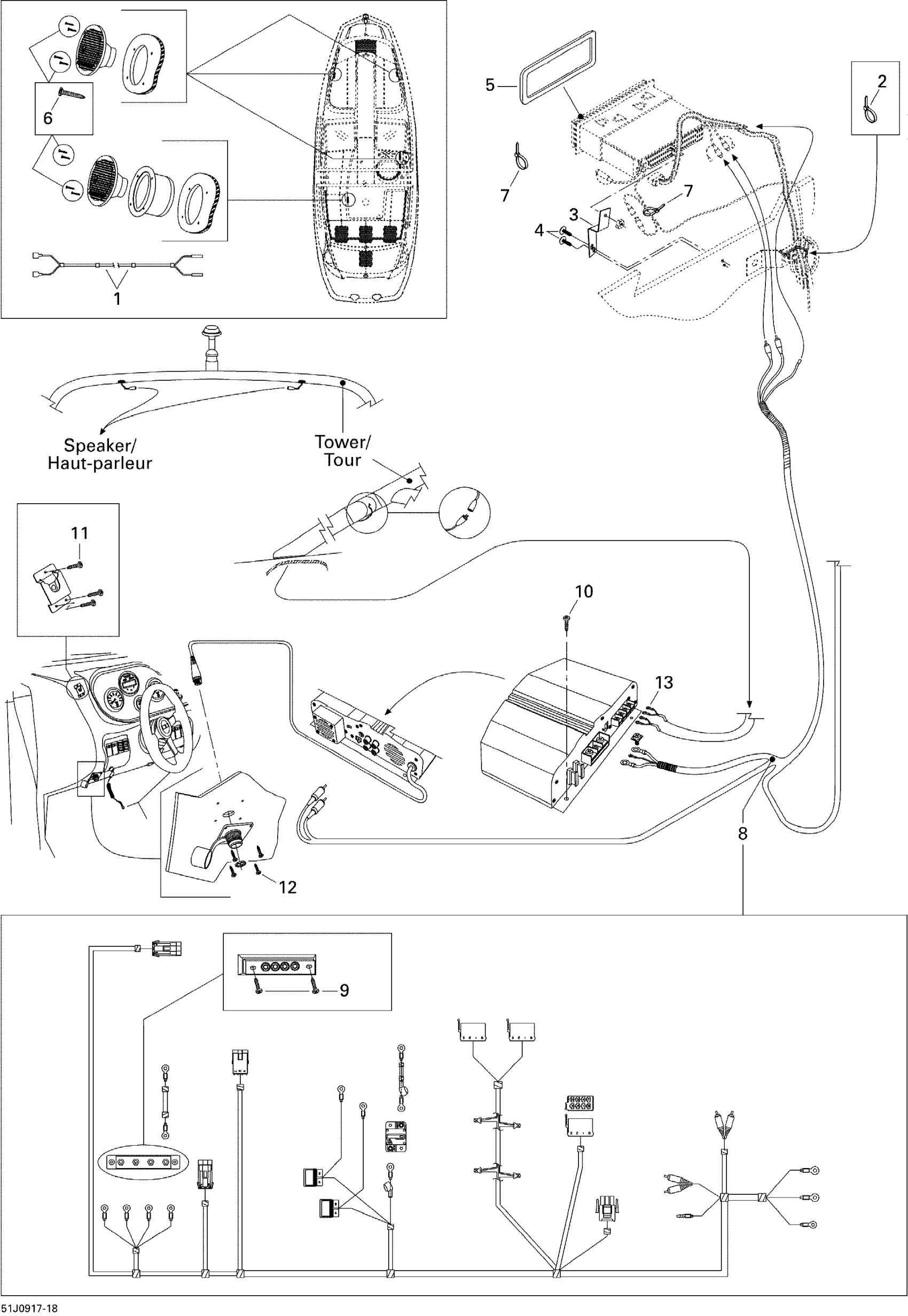 6

1

5

2

7

7

3

4

Speaker/
Haut-parleur

Tower/
Tour

11

10

13

8

12

9

51J0917-18