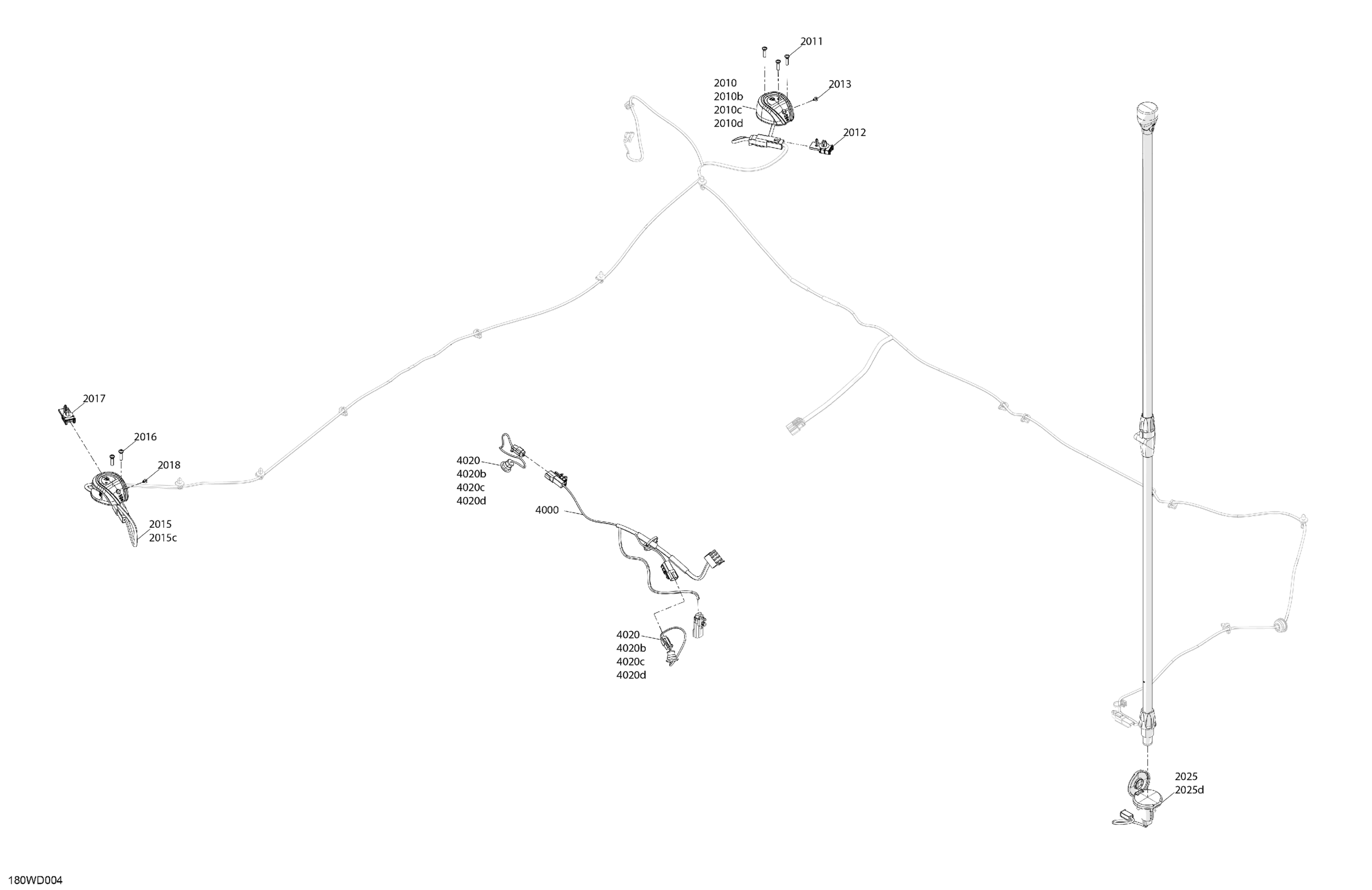 2011

2010
2010b
2010c
2010d

2013

2012

2017

2016

2018

2015
2015c

4020
4020b
4020c
4020d

4000

4020
4020b
4020c
4020d

2025
2025d

180WD004