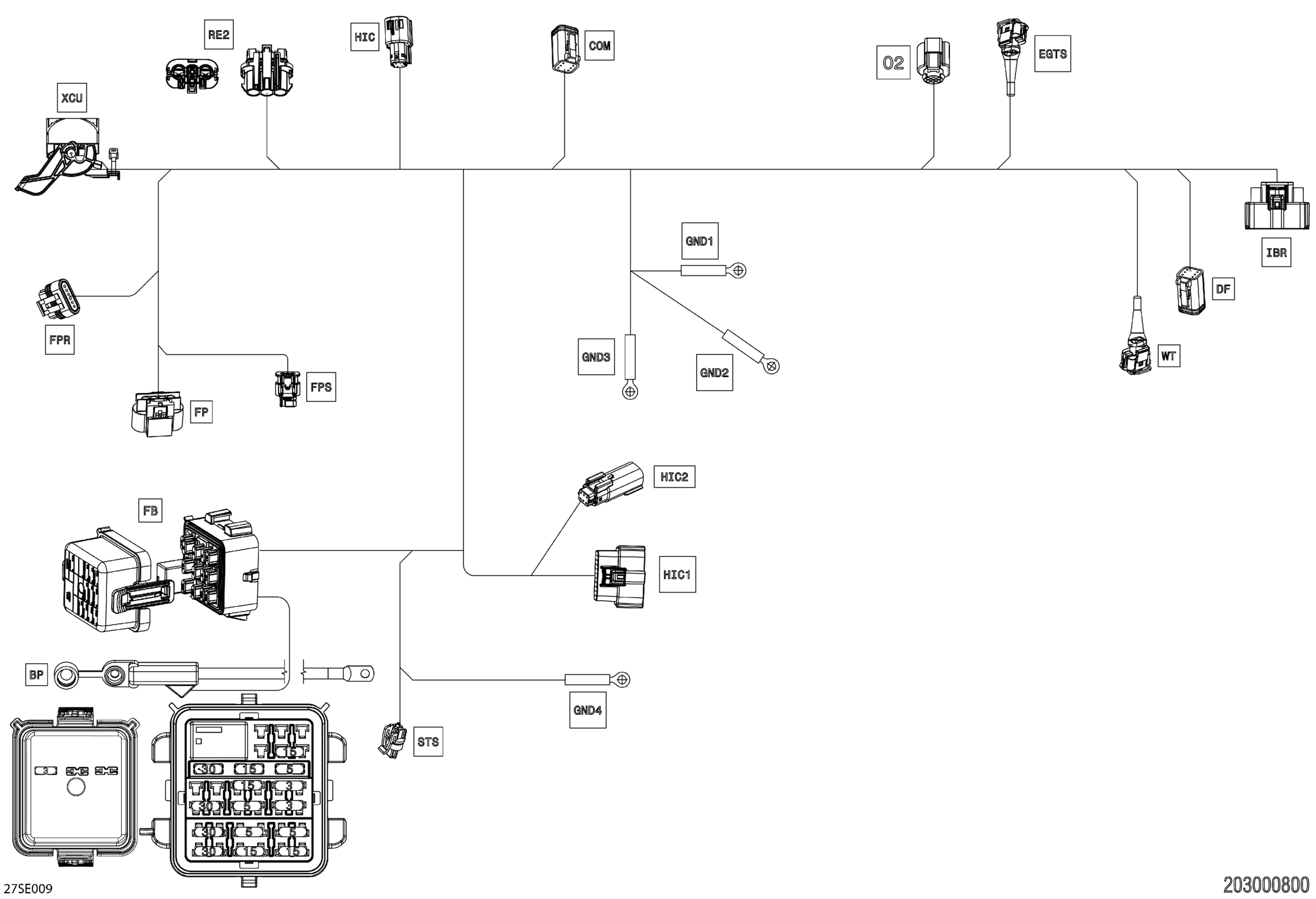 RE2
HIC
COM
02
EGTS
XCU
GND1
IBR
DF
FPR
GND3
GND2
WT
FPS
FP
HIC2
FB
HIC1
BP
GND4
STS
15
30
15
5
15
3
30
5
3
30
5
5
30
15
15
27SE009
203000800