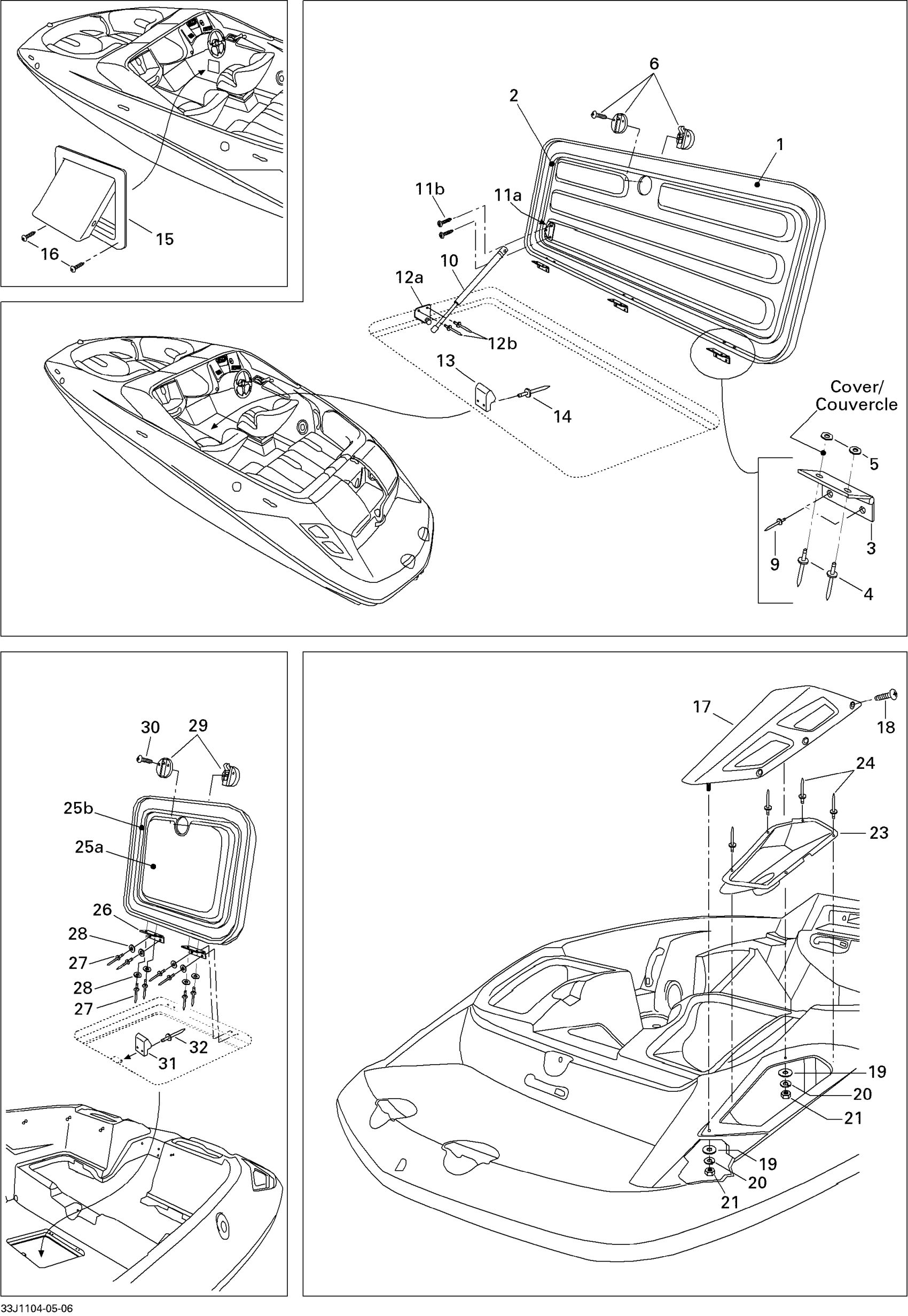 15
16

6
2
1
11b
11a
10
12a
12b
13
14
Cover/
Couvercle
5
3
9
4

30
29
25b
25a
26
28
27
28
27
32
31

17
18
24
23
19
20
21
19
20
21

33J1104-05-06