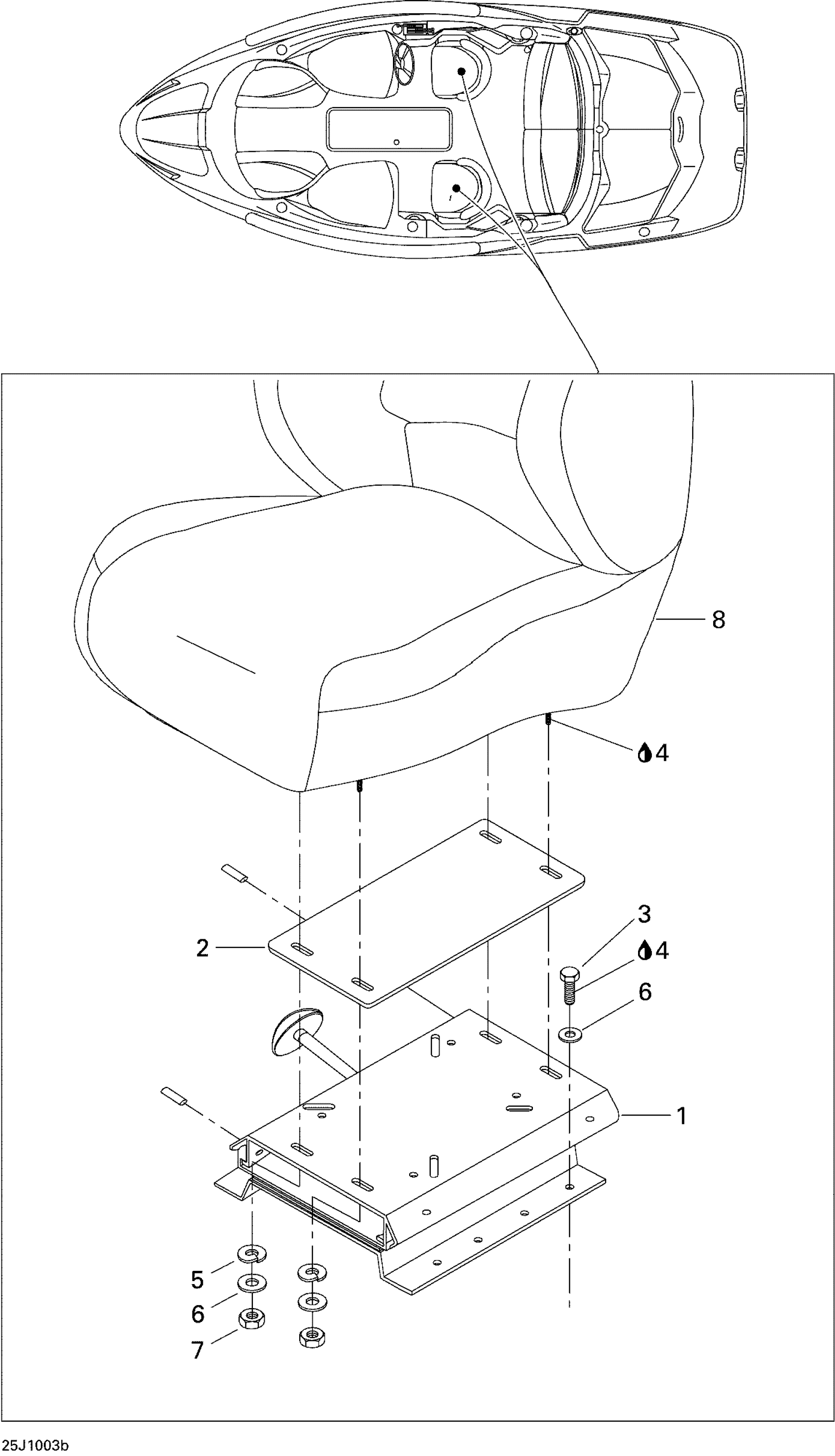 8

4

3

4

6

2

1

5

6

7

25J1003b