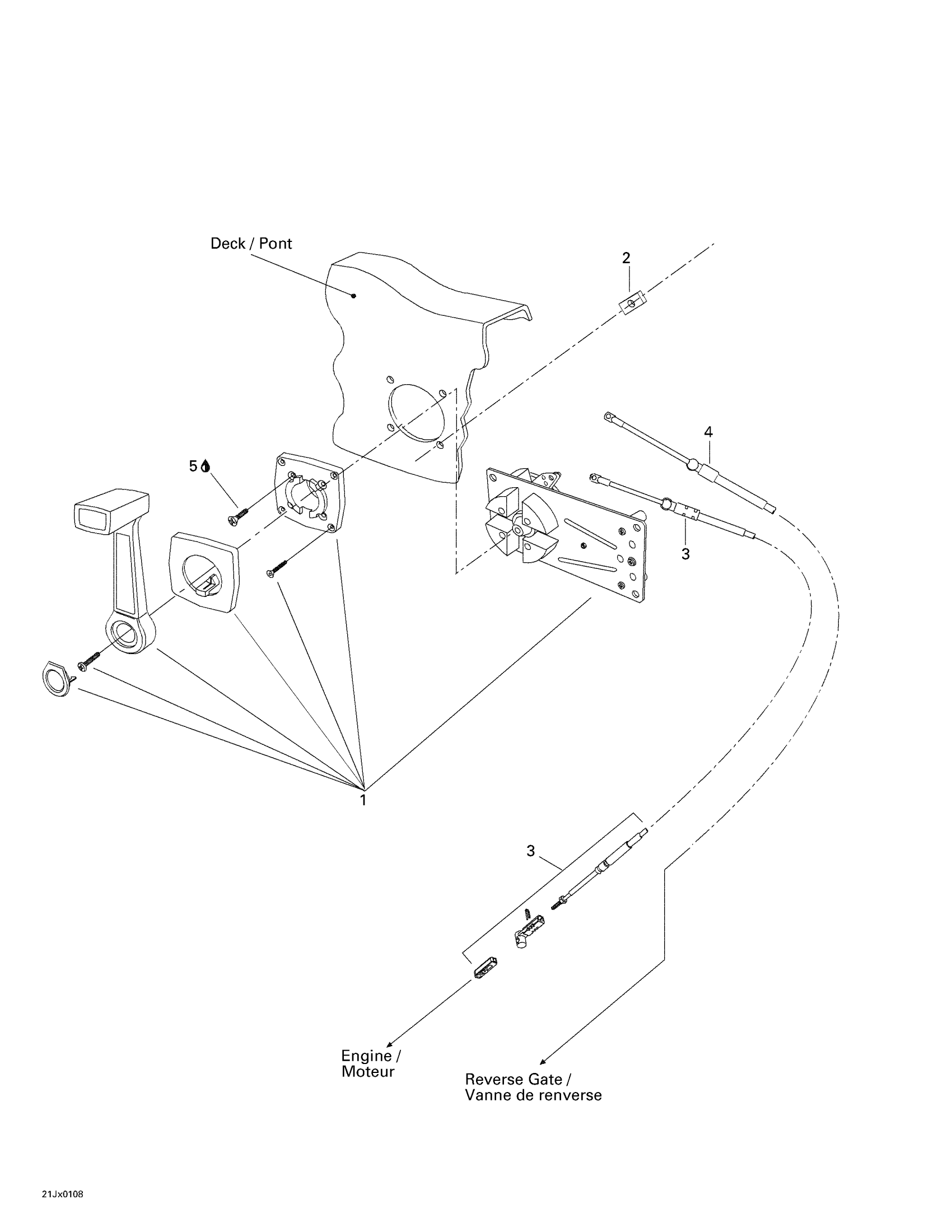 Deck / Pont

2

4

5

3

1

3

Engine / Moteur

Reverse Gate / Vanne de renverse

21Jx0108