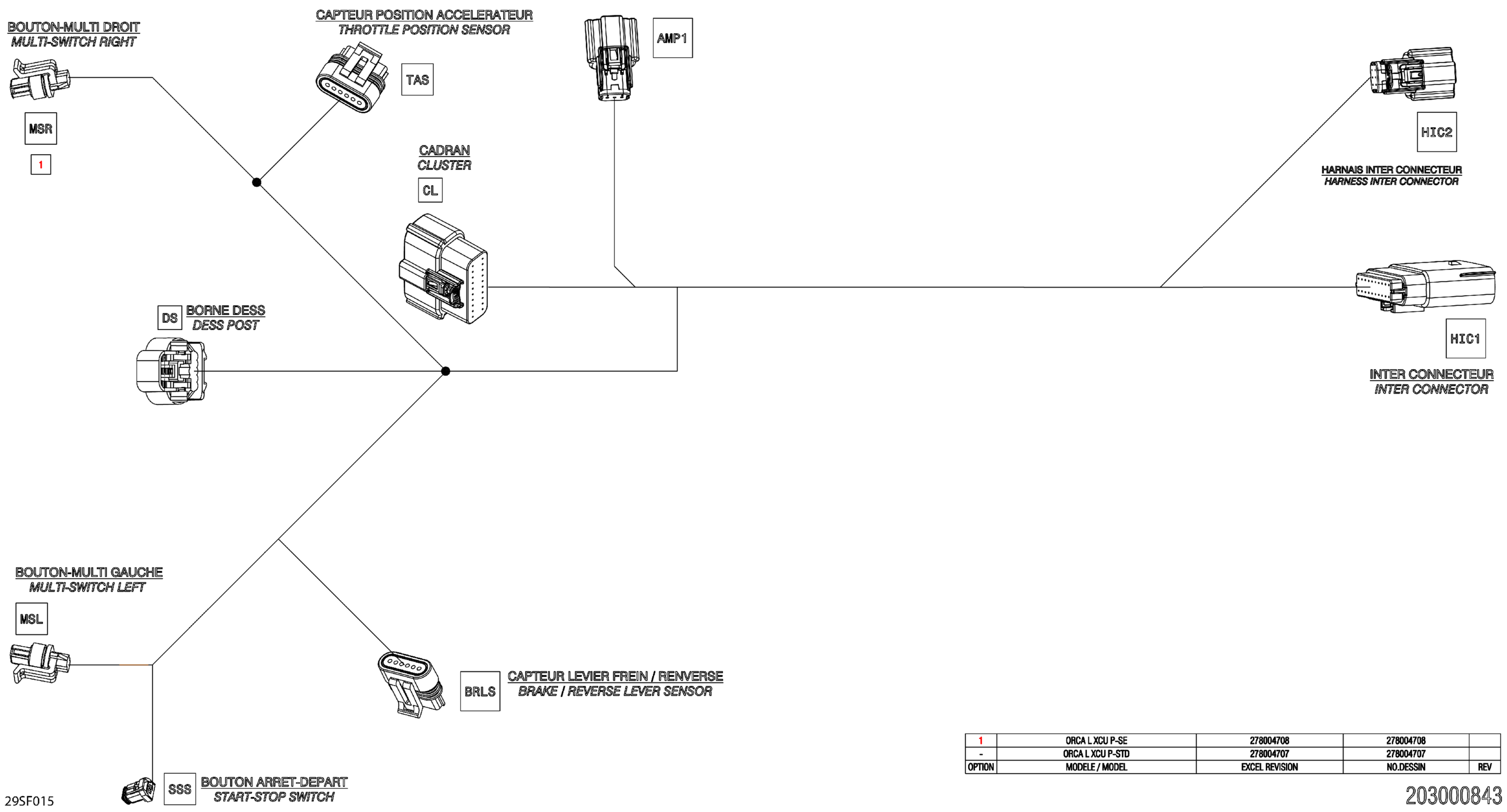 BOUTON-MULTI DROIT
MULTI-SWITCH RIGHT

MSR

1

CAPTEUR POSITION ACCELERATEUR
THROTTLE POSITION SENSOR

TAS

AMP1

HIC2

HARNAIS INTER CONNECTEUR
HARNESS INTER CONNECTOR

CADRAN
CLUSTER

CL

DS BORNE DESS
DESS POST

HIC1

INTER CONNECTEUR
INTER CONNECTOR

BOUTON-MULTI GAUCHE
MULTI-SWITCH LEFT

MSL

BRLS

CAPTEUR LEVIER FREIN / RENVERSE
BRAKE / REVERSE LEVER SENSOR

SSS

BOUTON ARRET-DEPART
START-STOP SWITCH

29SF015

| 1 | ORCA L XCU P-SE | 278004708 | 278004708 | |
|---|---|---|---|---|
| - | ORCA L XCU P-STD | 278004707 | 278004707 | |
| OPTION | MODELE / MODEL | EXCEL REVISION | NO.DESSIN | REV |

203000843