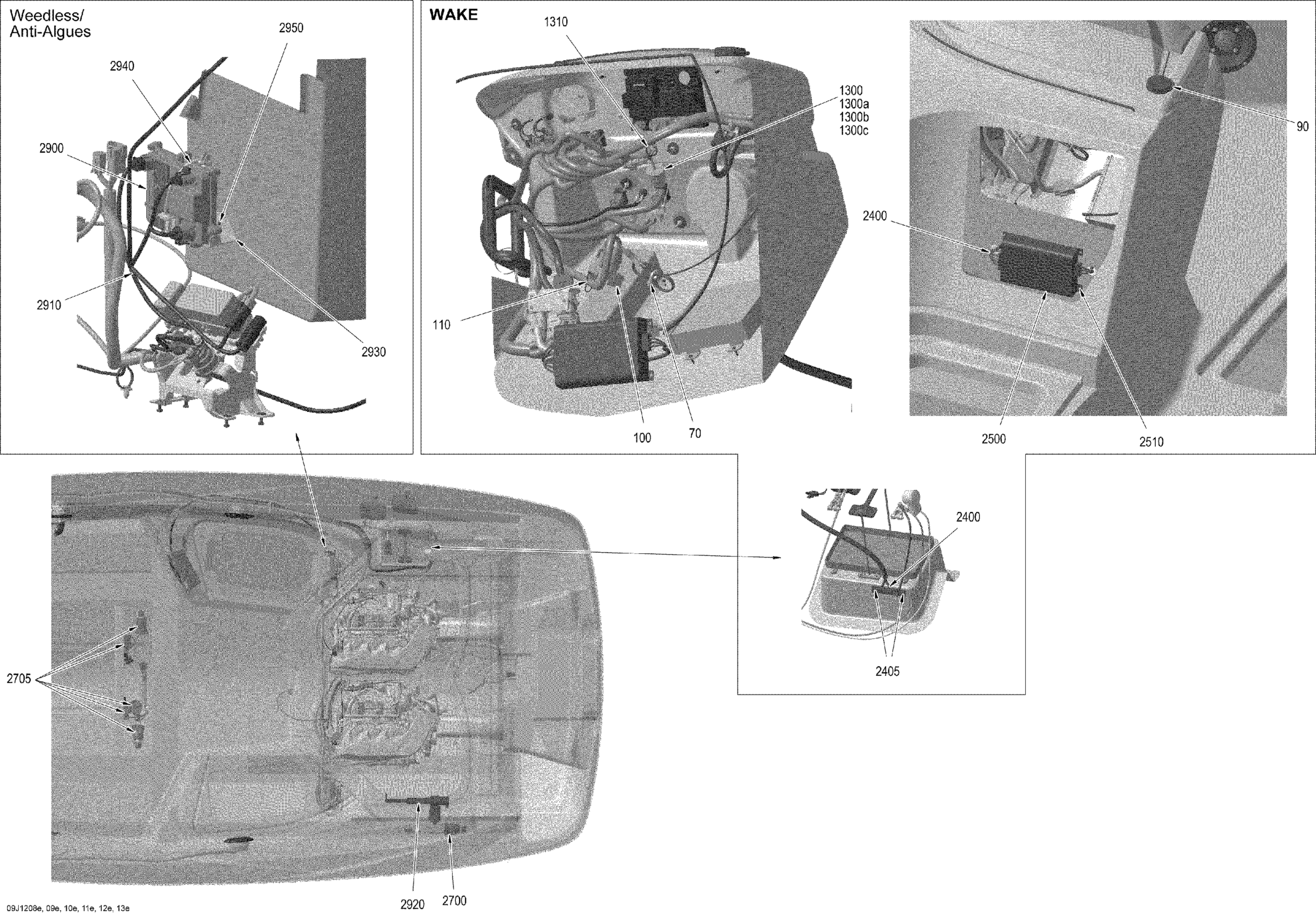 Weedless/
Anti-Algues

2950

2940

2900

2910

2930

WAKE

1310

1300
1300a
1300b
1300c

110

100

70

90

2400

2500

2510

2400

2405

2705

2920

2700

09J1208e, 09e, 10e, 11e, 12e, 13e