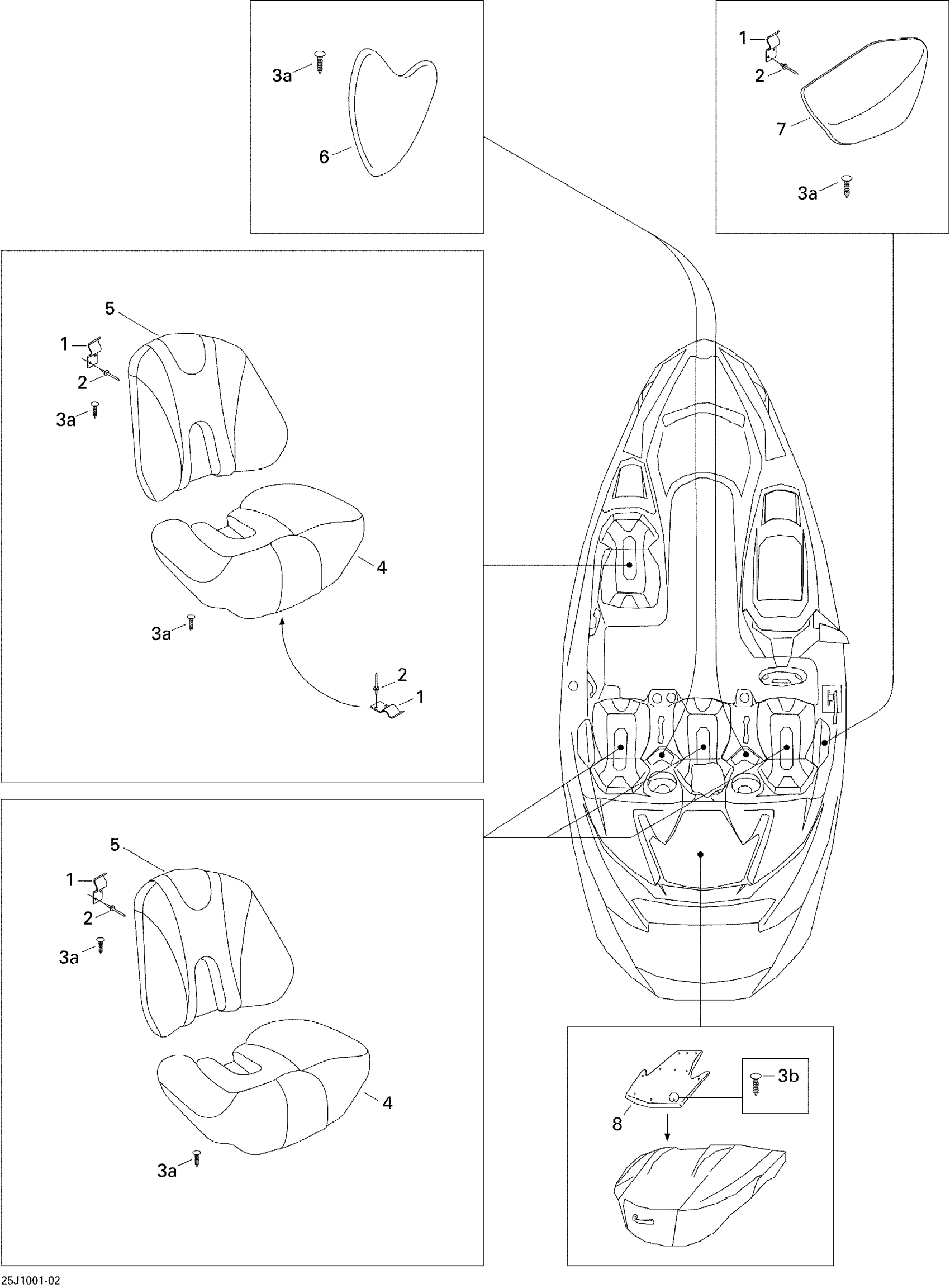 3a
6

1
2
7
3a

5
1
2
3a
4
3a
2
1

5
1
2
3a
4
3a

3b
8

25J1001-02