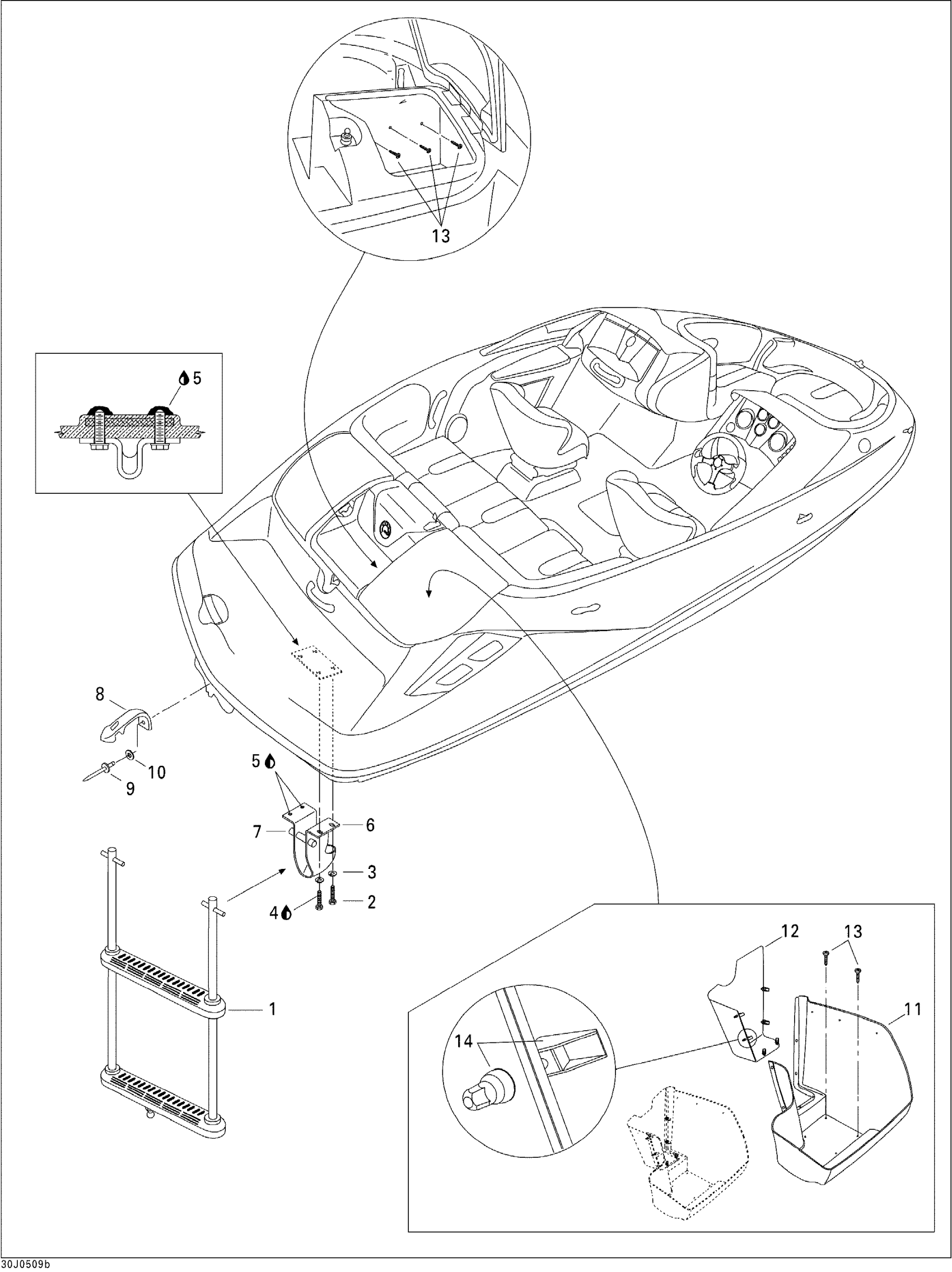 13

5

8

10

9

5

7

6

3

4

2

1

12

13

11

14

30J0509b