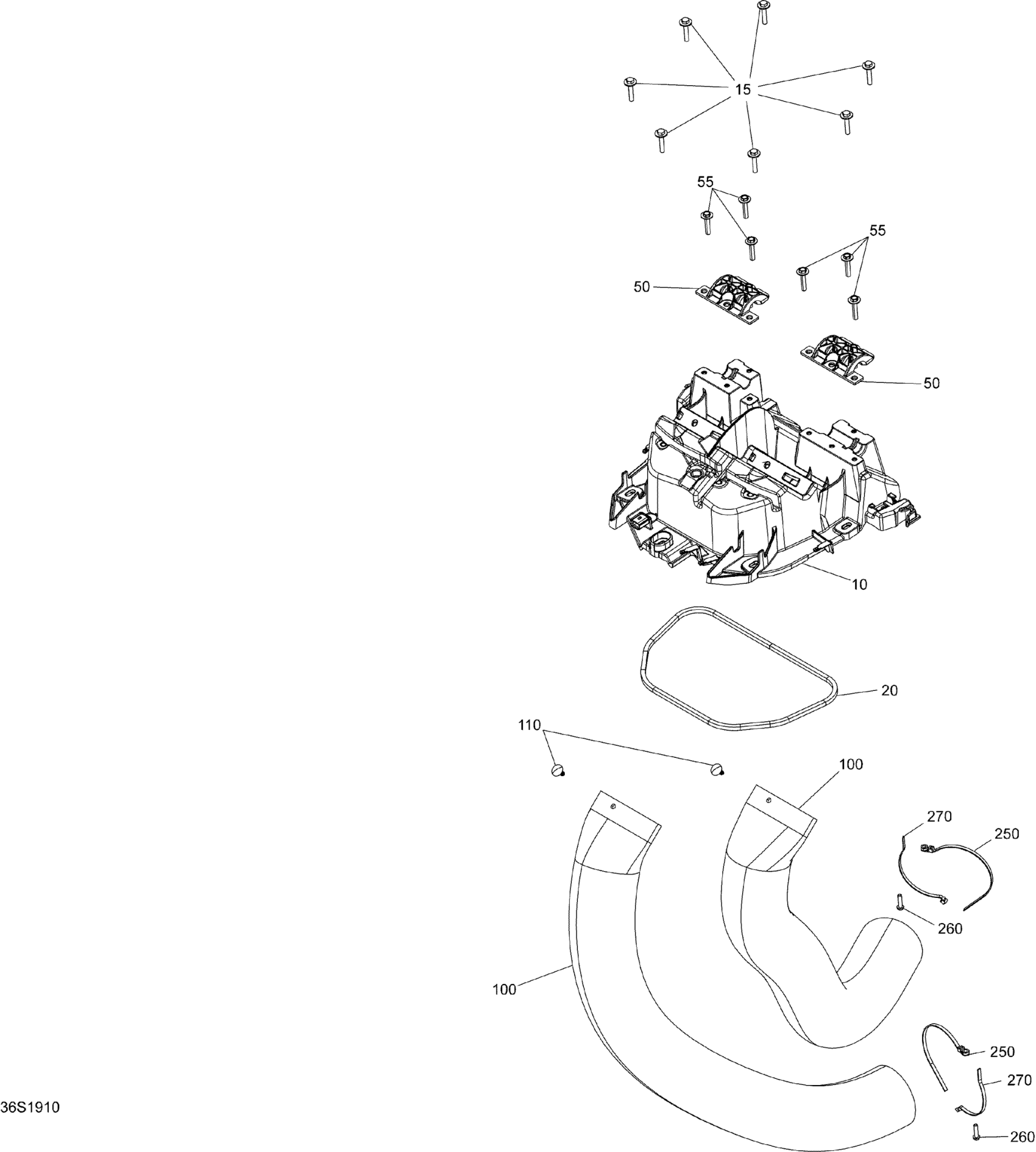 15

55

55

50

50

10

20

110

100

270

250

260

100

250

270

36S1910

260