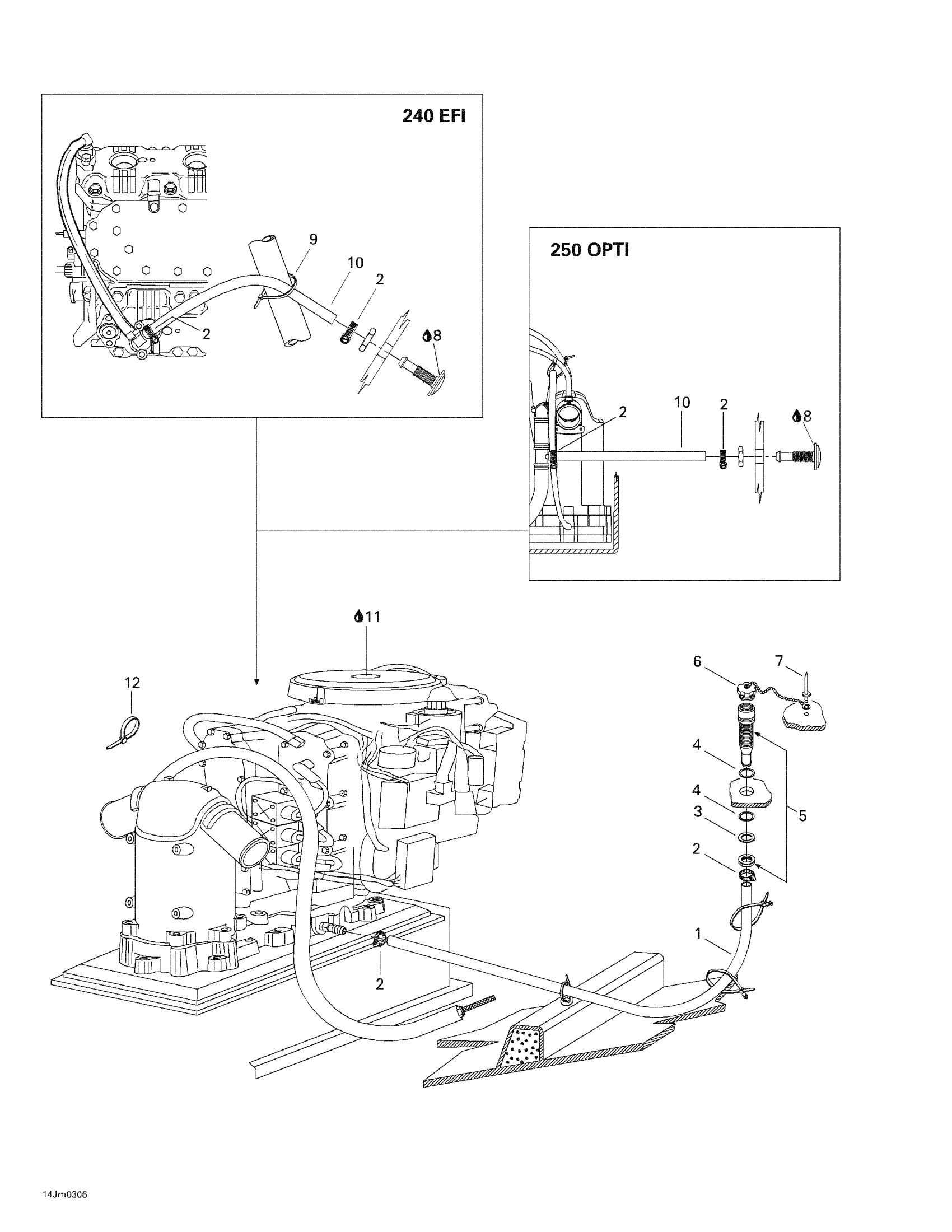 240 EFI

9
10
2
2
8

250 OPTI

2
10
2
8

11
12
6
7
4
4
3
2
5
1
2

14Jm0306