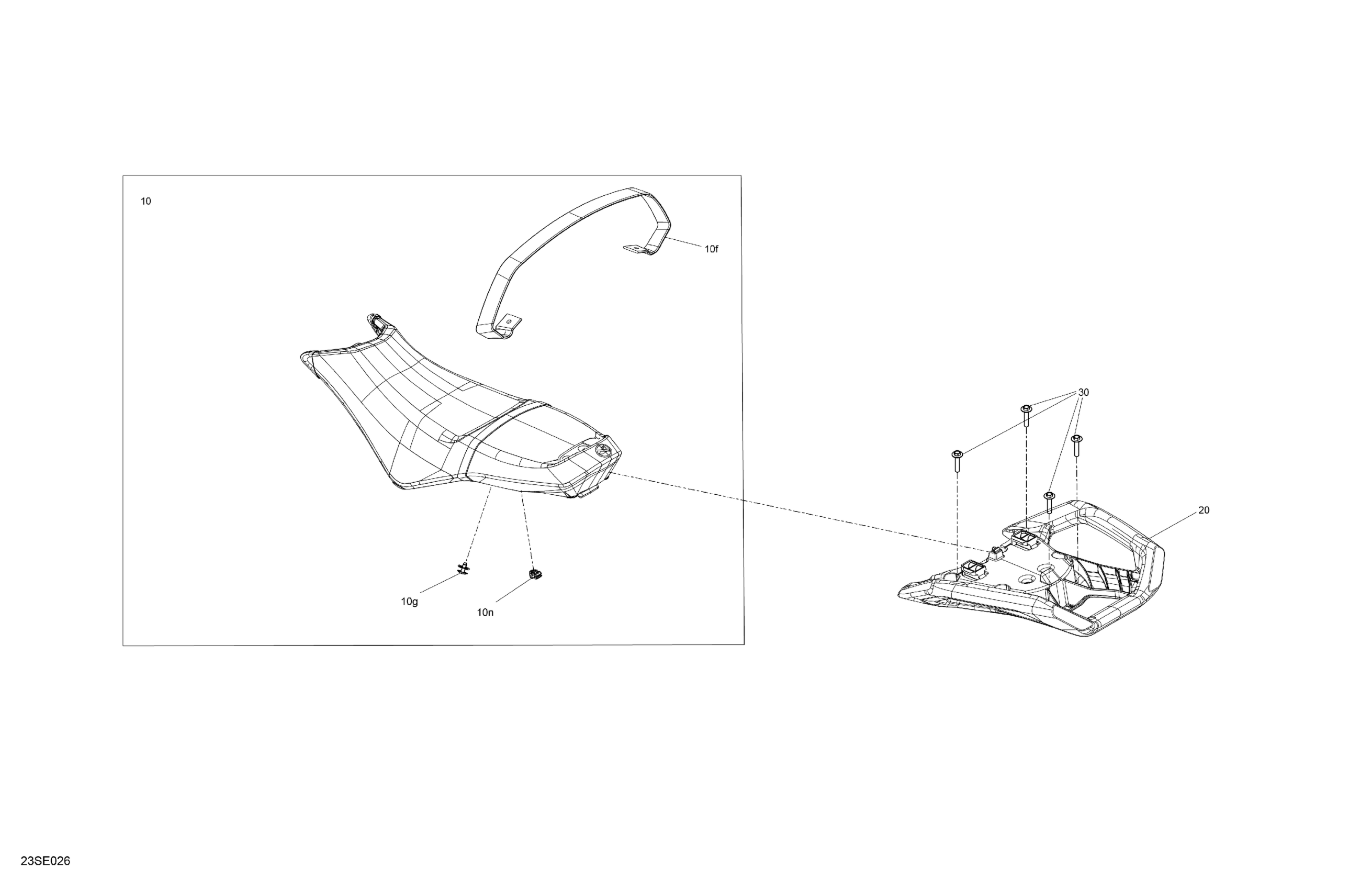 10

10f

30

20

10g

10n

23SE026