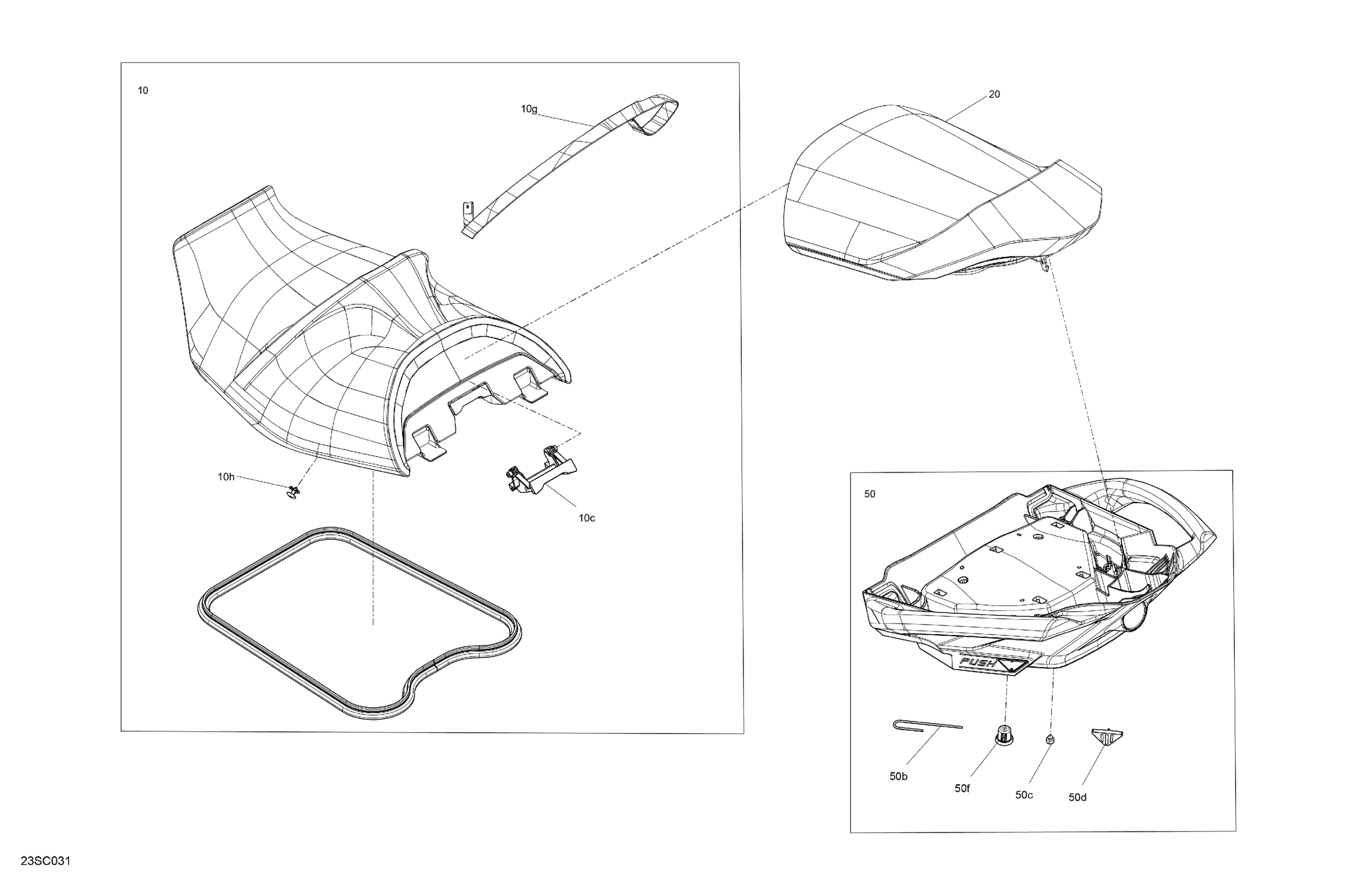 10
10g
20
10h
10c
50
PUSH
50b
50f
50c
50d
23SC031