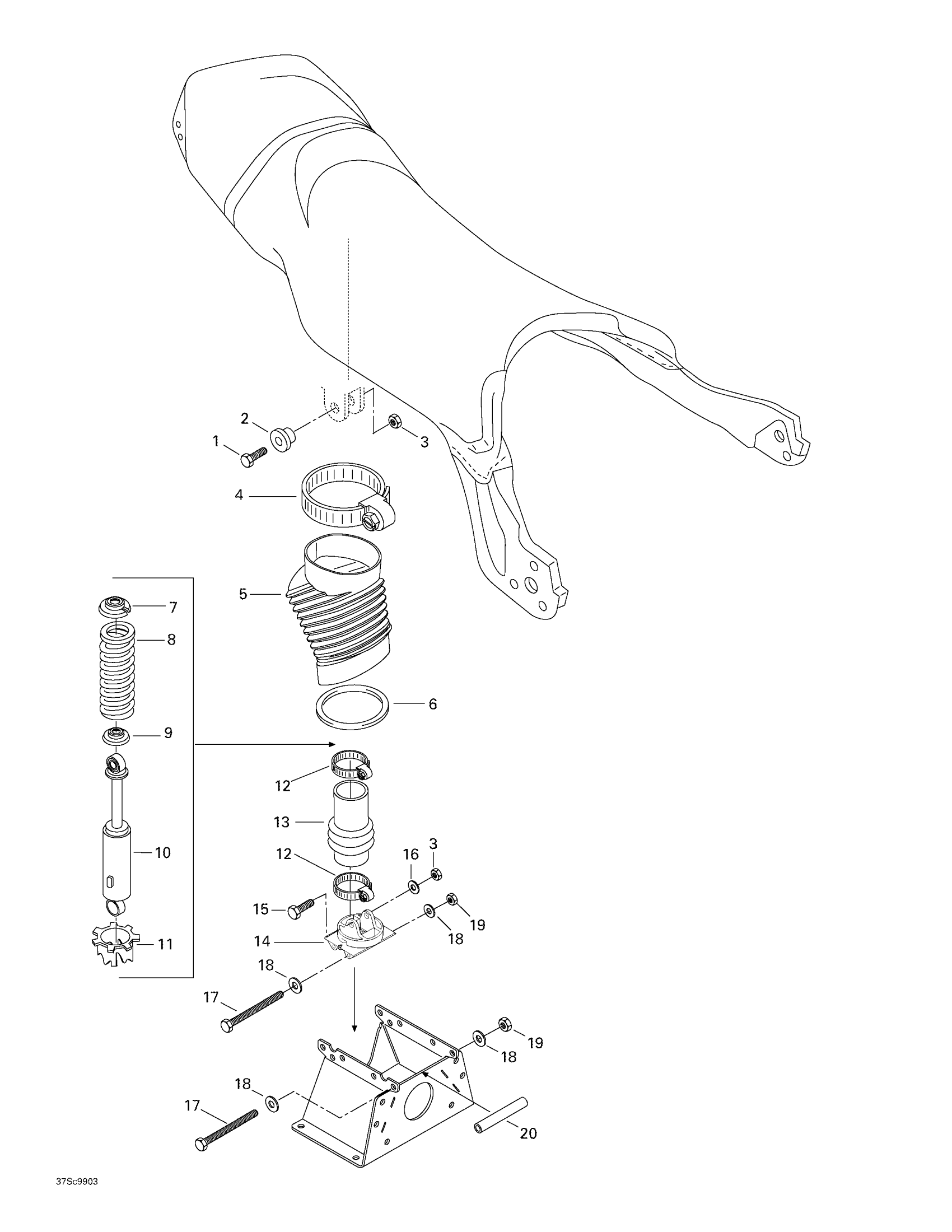 2
1
3
4
5
7
8
6
9
12
13
10
12
16
3
15
19
18
14
11
18
17
19
18
18
17
20
37Sc9903