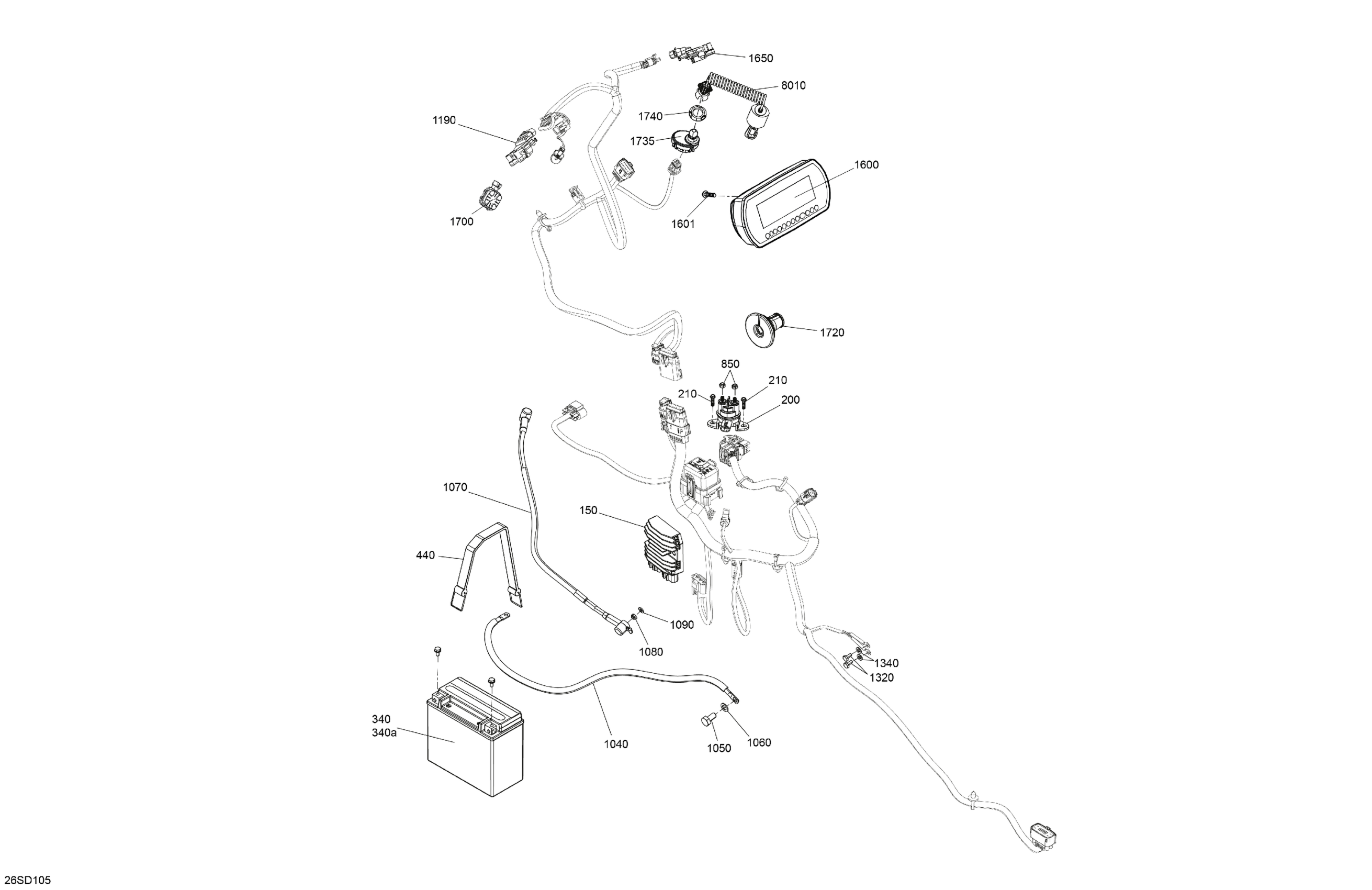 1650
8010
1190
1740
1735
1600
1700
1601
1720
850
210
210
200
1070
150
440
1090
1080
1340
1320
340
340a
1040
1050
1060
26SD105