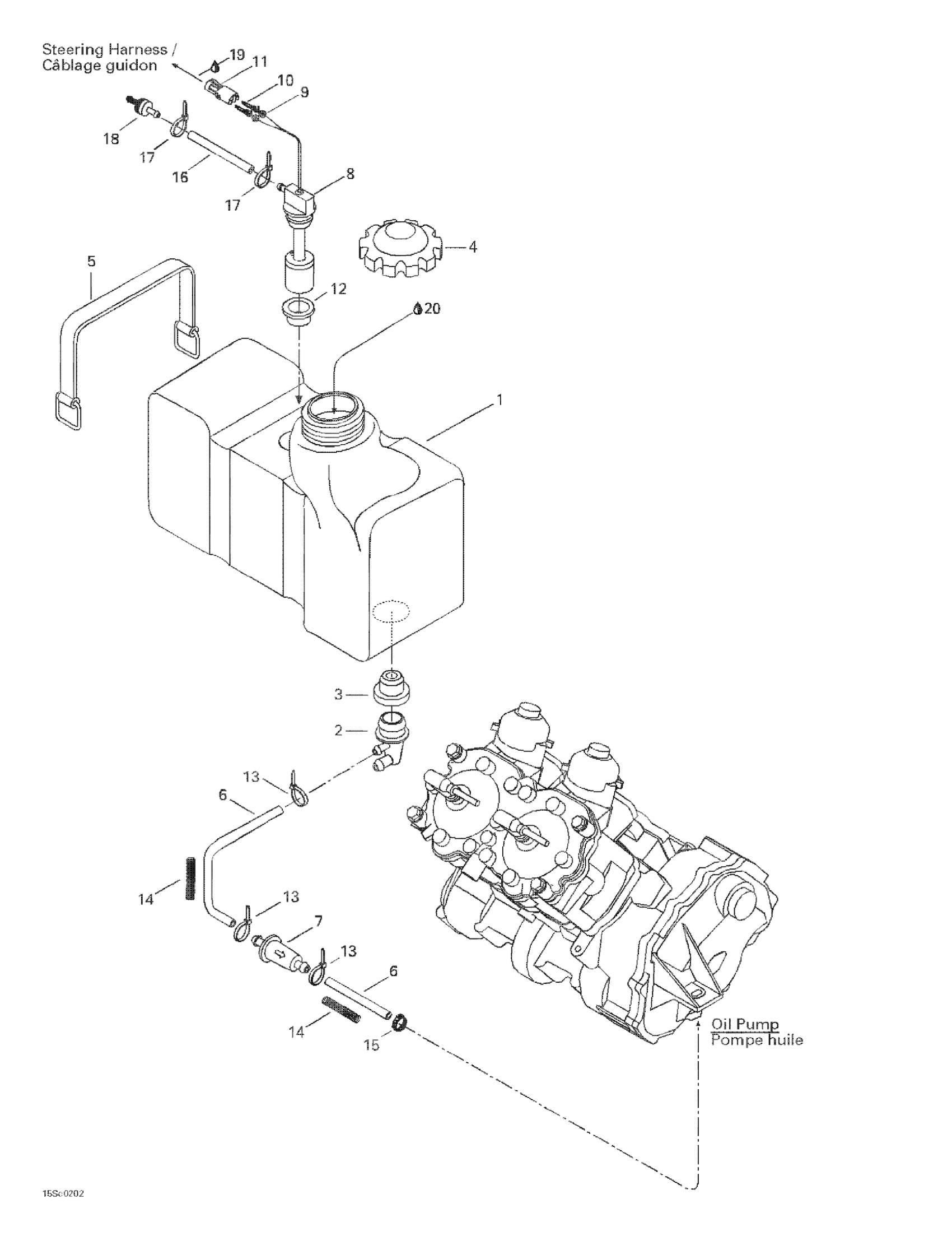 Steering Harness /
Câblage guidon

19
11
10
9
18
17
16
17
8
4
5
12
20
1
3
2
13
6
14
13
7
13
6
14
15

Oil Pump
Pompe huile

15Sc0202