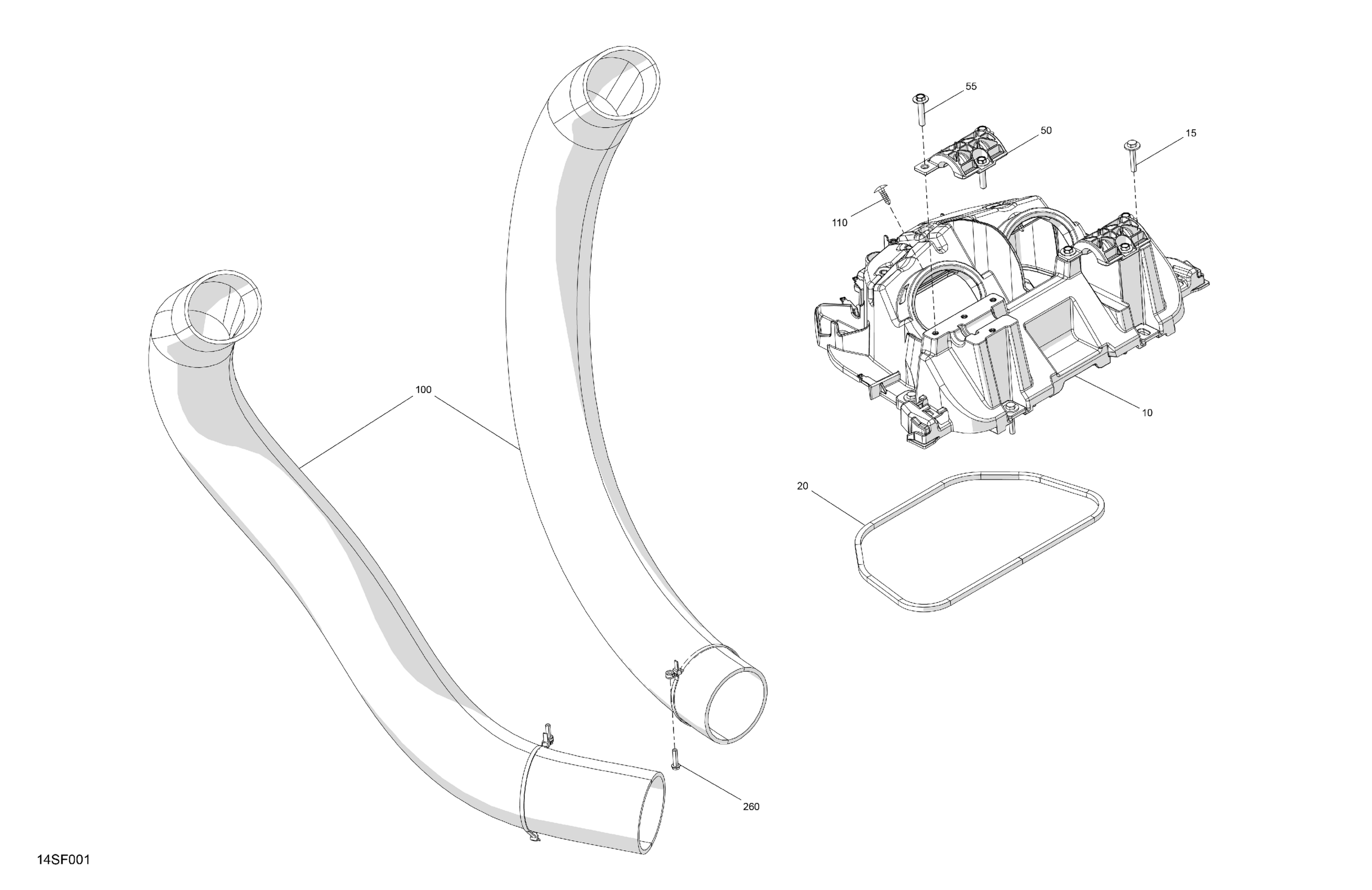 55
50
15
110
100
10
20
260
14SF001