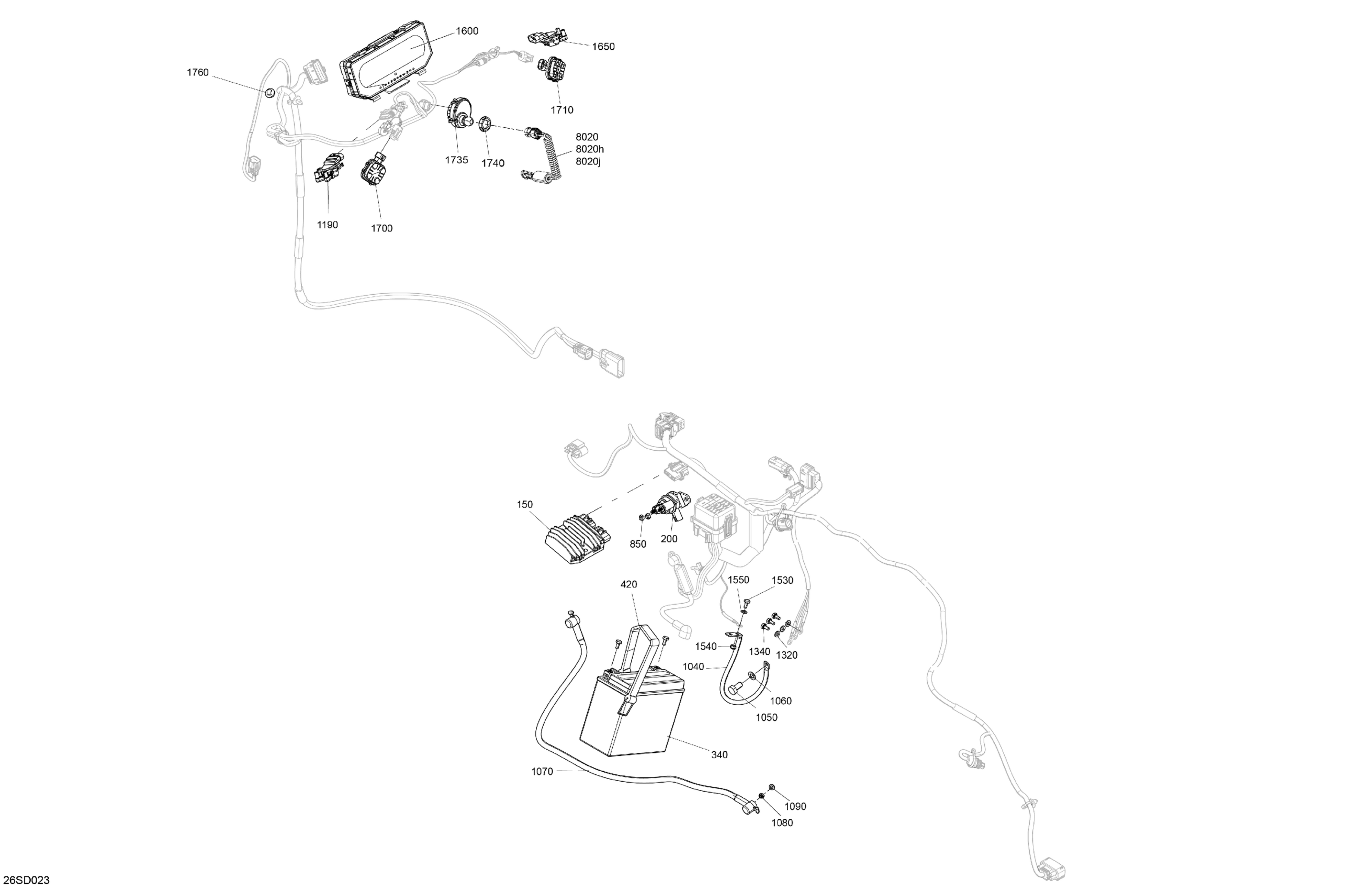 1600
1650
1760
1710
8020
8020h
8020j
1735
1740
1190
1700
150
850
200
420
1550
1530
1540
1340
1320
1040
1060
1050
340
1070
1090
1080
26SD023