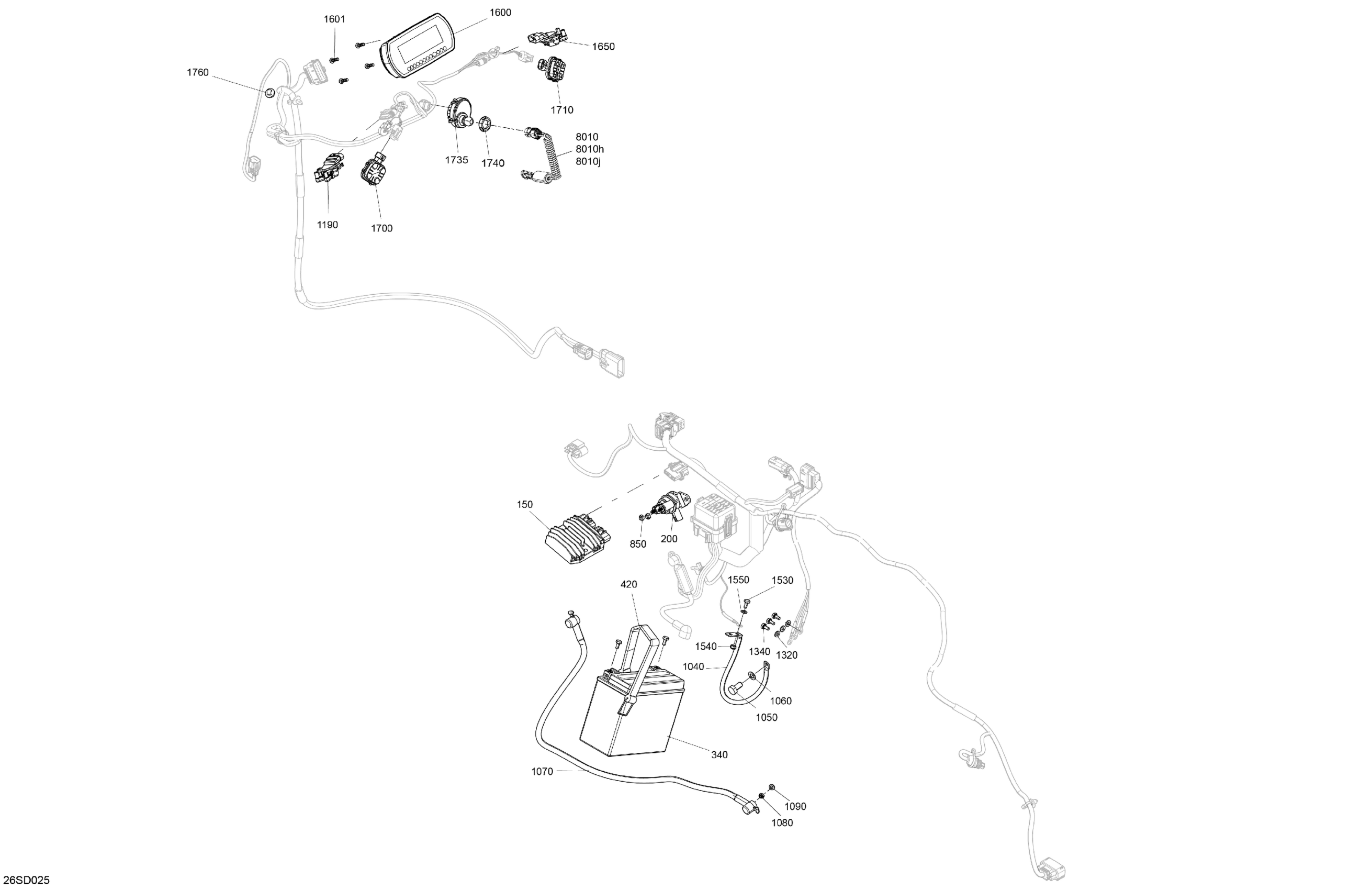 1601
1600
1650
1760
1710
8010
8010h
8010j
1735
1740
1190
1700
150
850
200
420
1550
1530
1540
1340
1320
1040
1060
1050
340
1070
1090
1080
26SD025