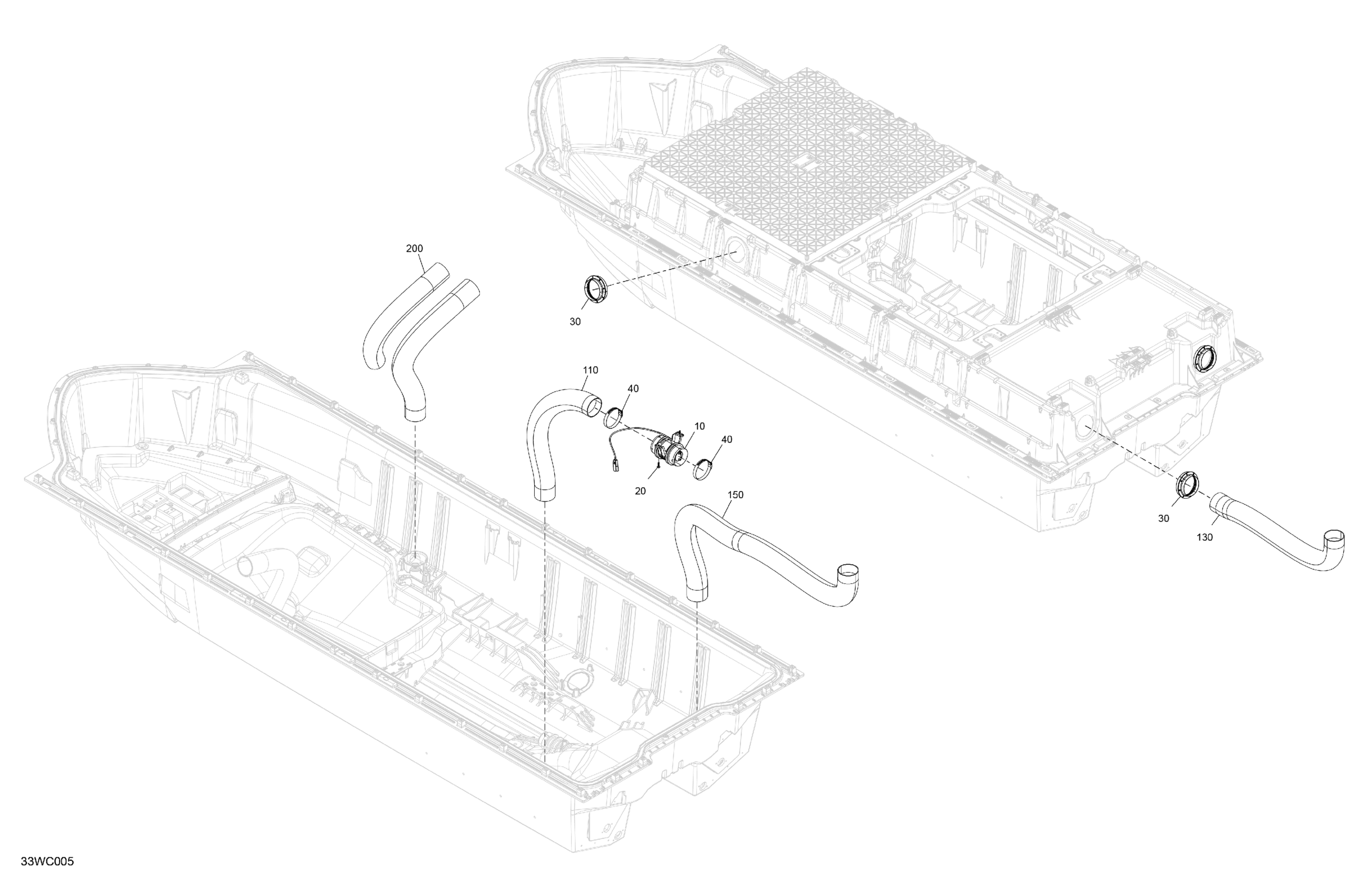 200

30

110

40

10

40

20

150

30

130

33WC005