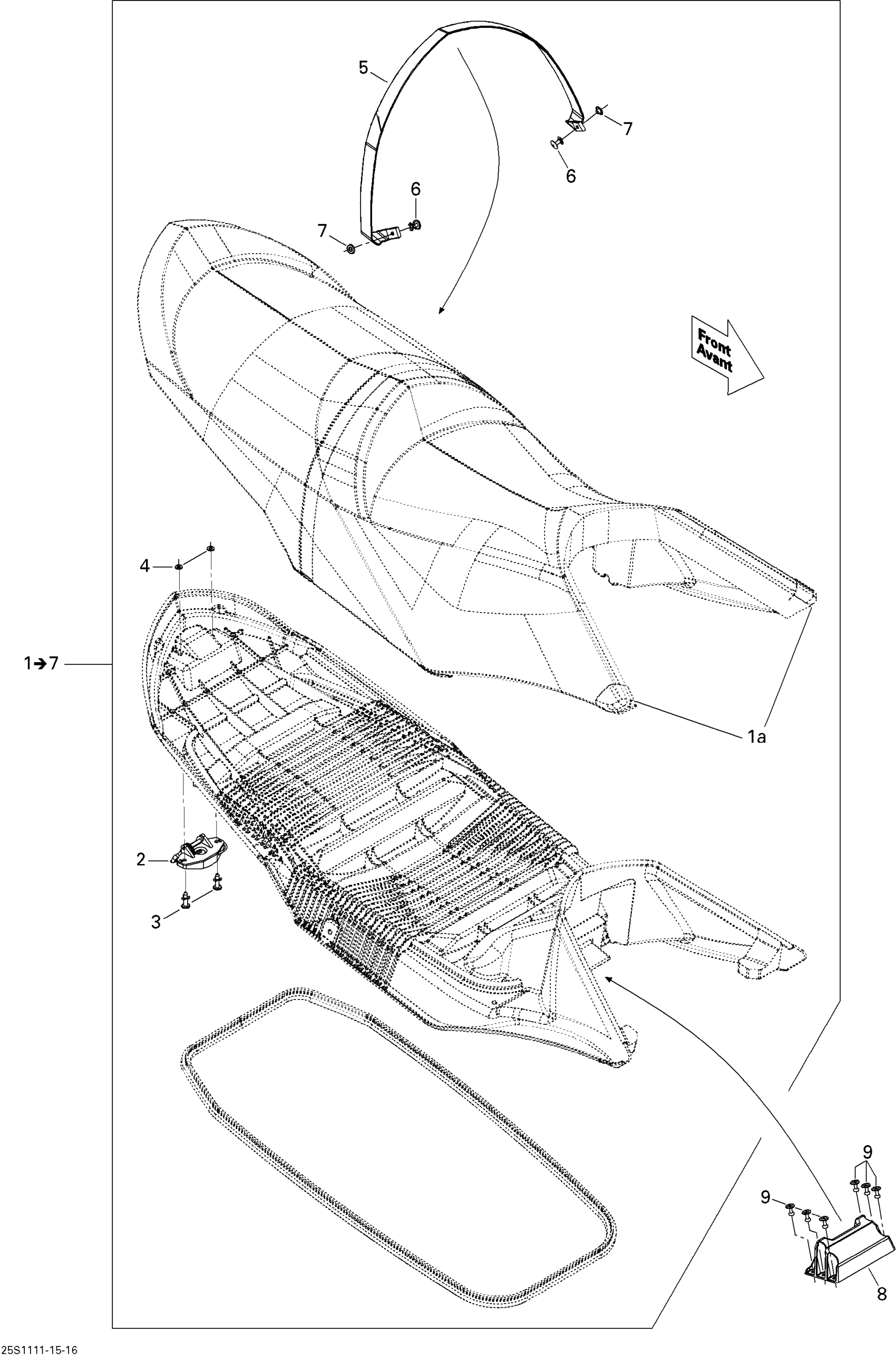 5

7

6

6

7

Front
Avant

4

1➔7

1a

2

3

9

9

8

25S1111-15-16