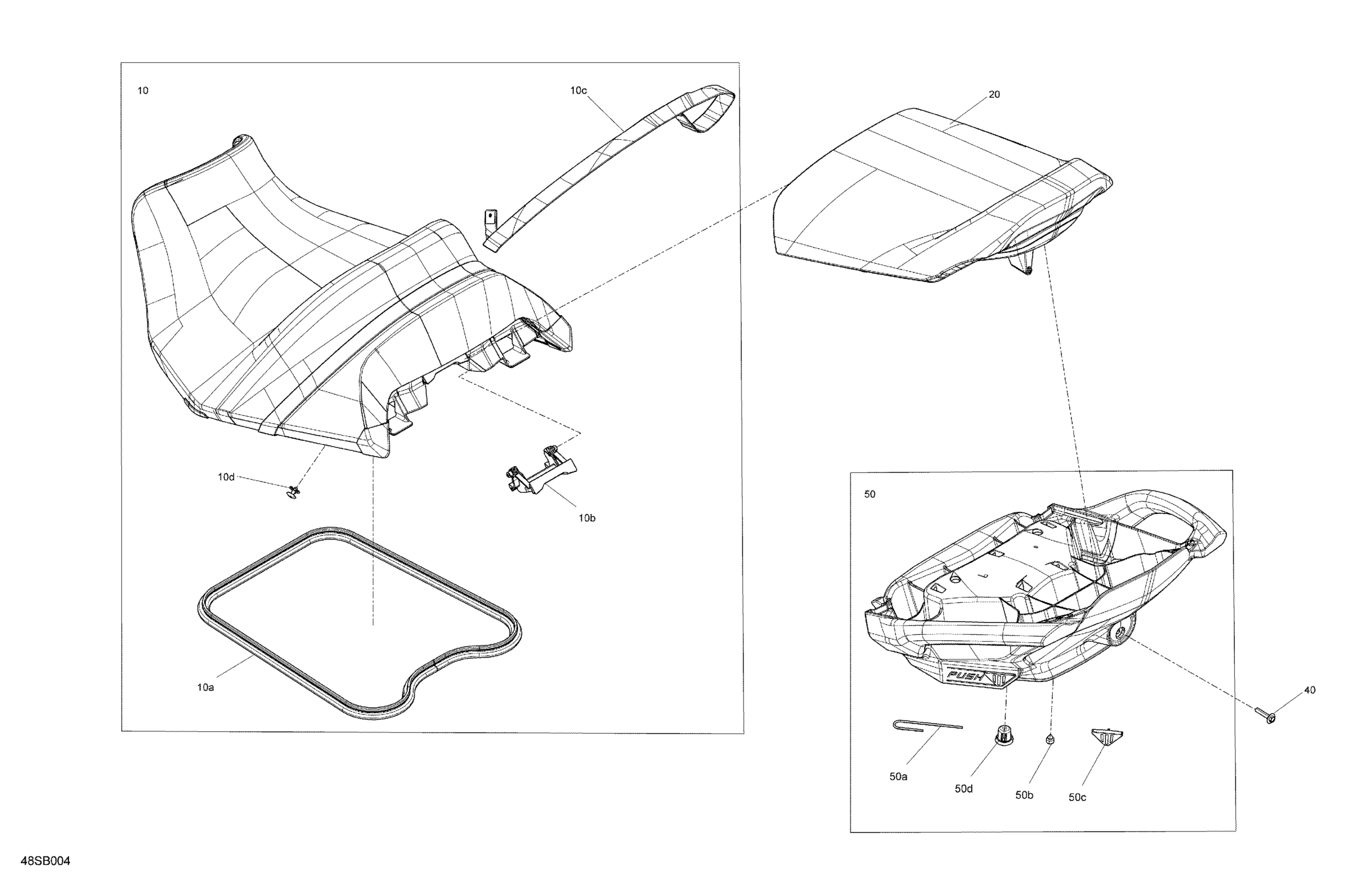 10

10c

20

10d

10b

10a

50

PUSH

40

50a

50d

50b

50c

48SB004