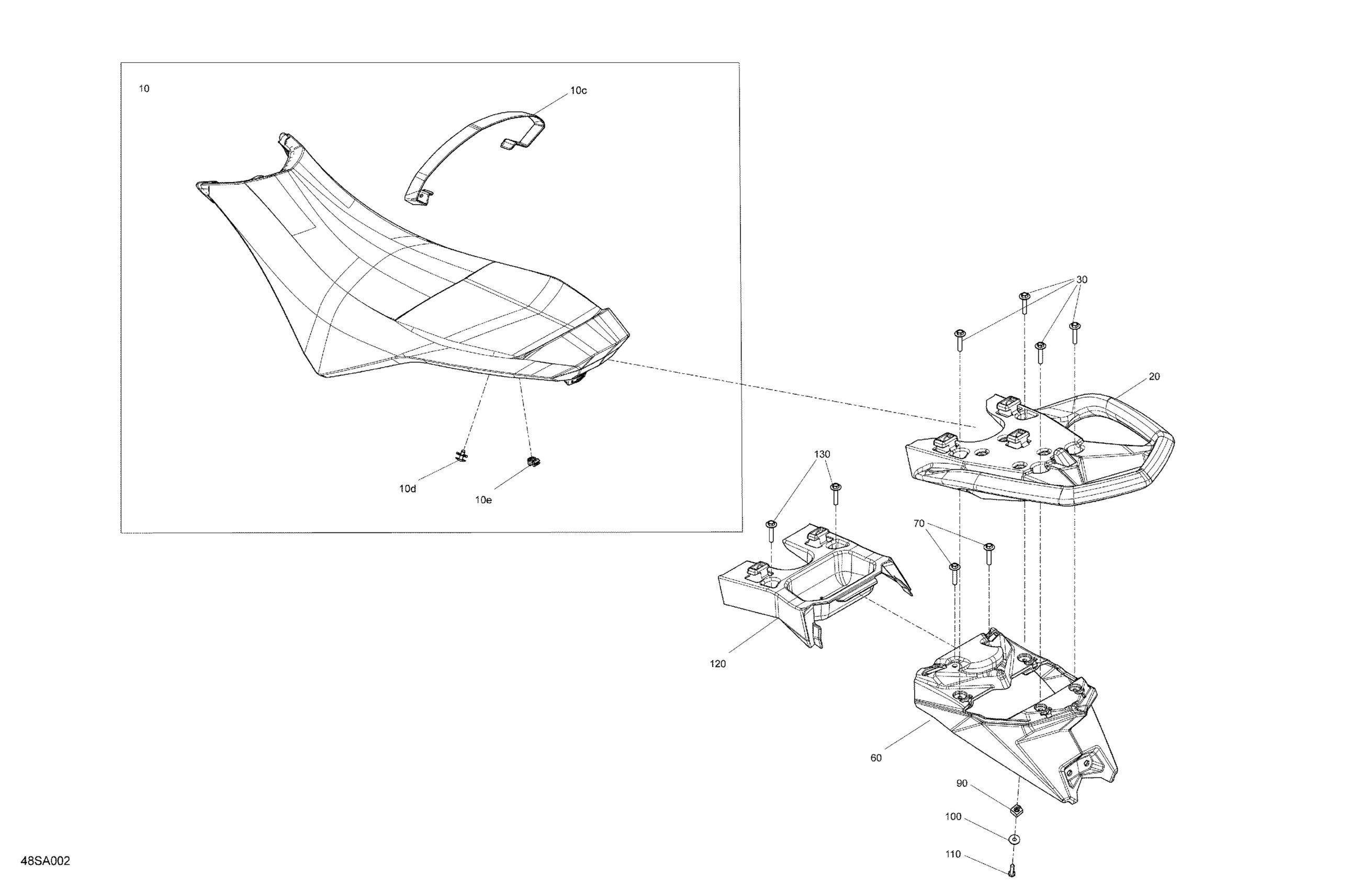 10

10c

10d

10e

30

20

130

70

120

60

90

100

110

48SA002