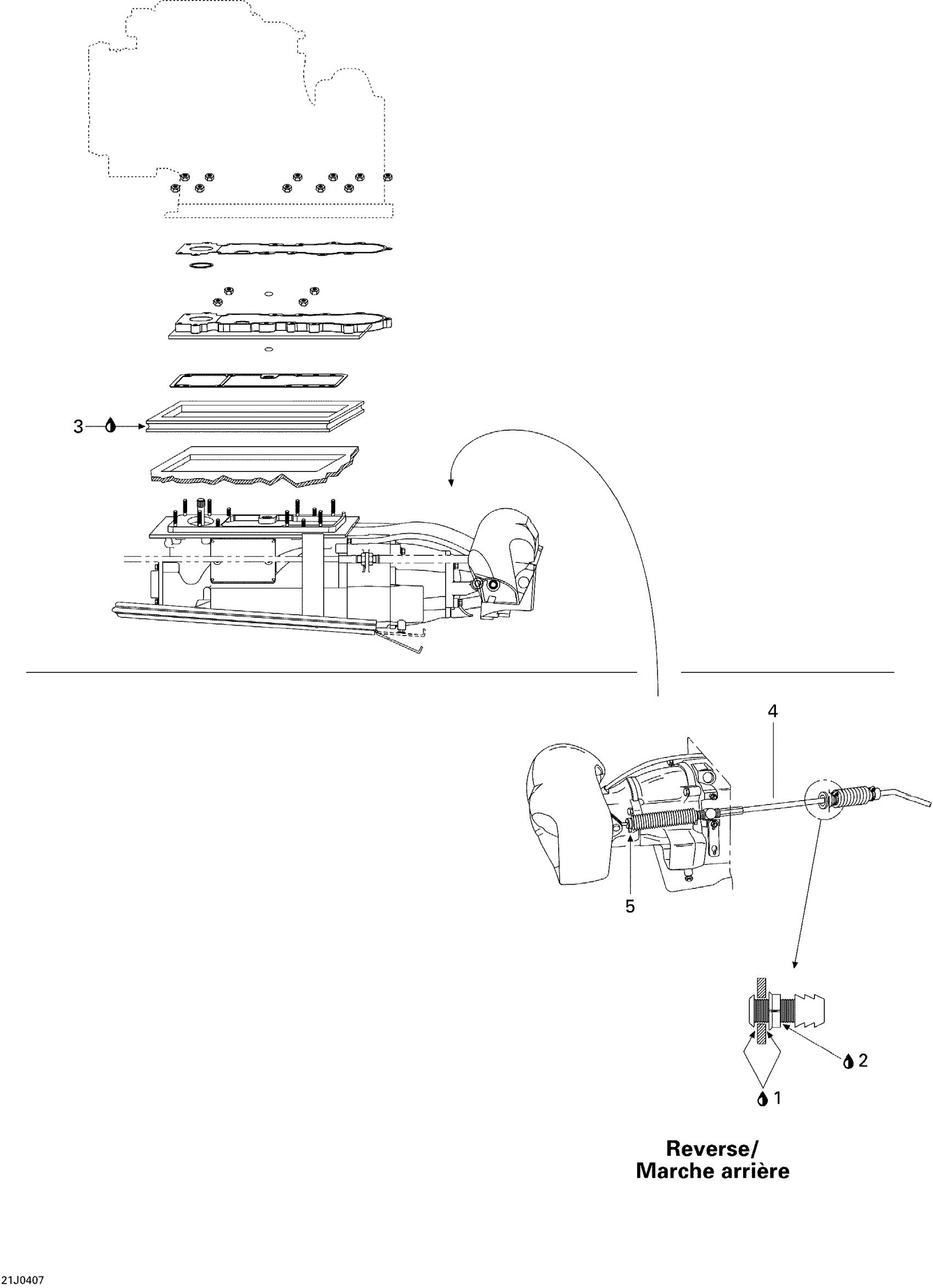 3

4

5

2

1

Reverse/
Marche arrière

21J0407