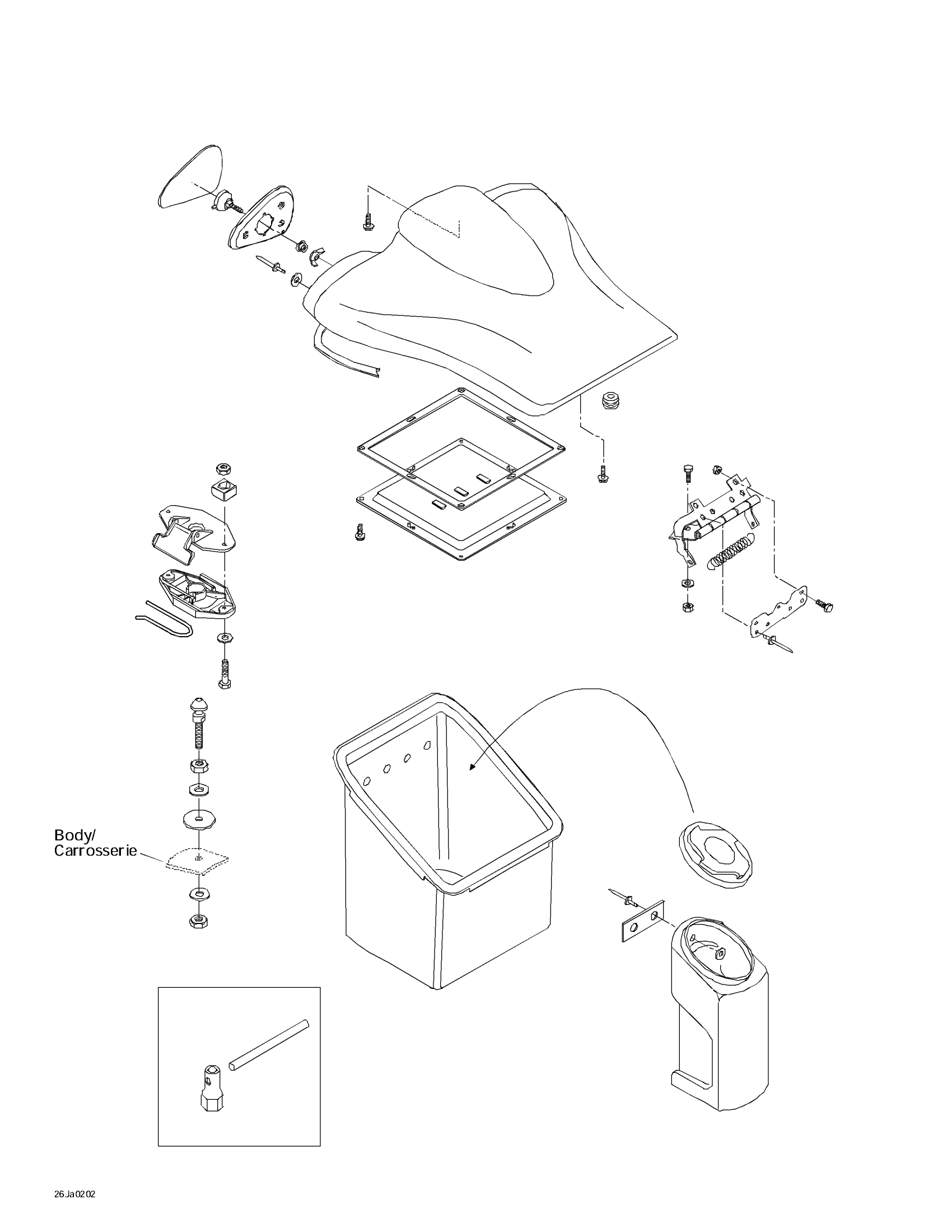 Body/
Carrosserie

26Ja0202