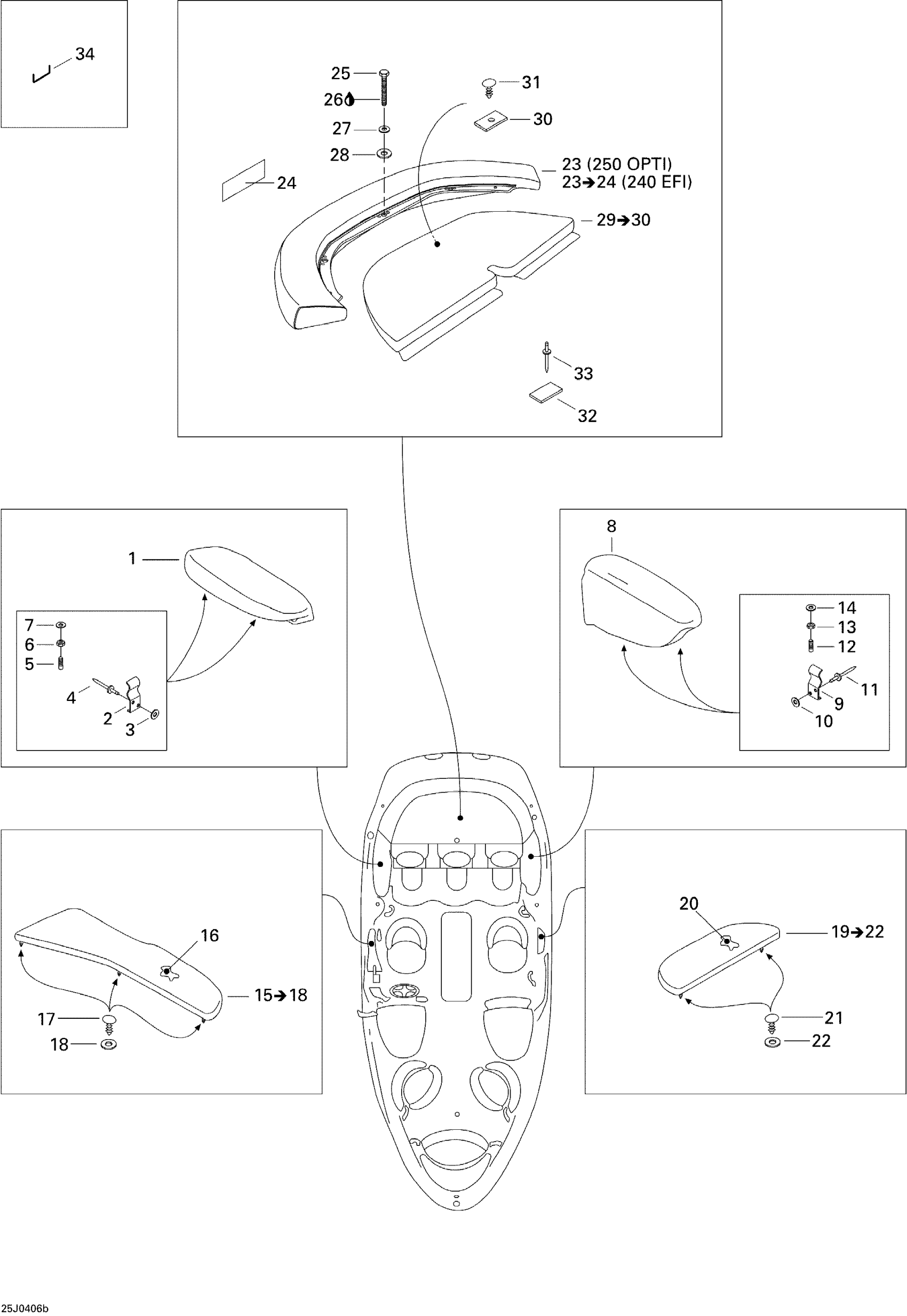 34

25
26
27
28
24
31
30
23 (250 OPTI)
23→24 (240 EFI)
29→30
33
32

1
7
6
5
4
2
3

8
14
13
12
11
9
10

16
15→18
17
18

20
19→22
21
22

25J0406b