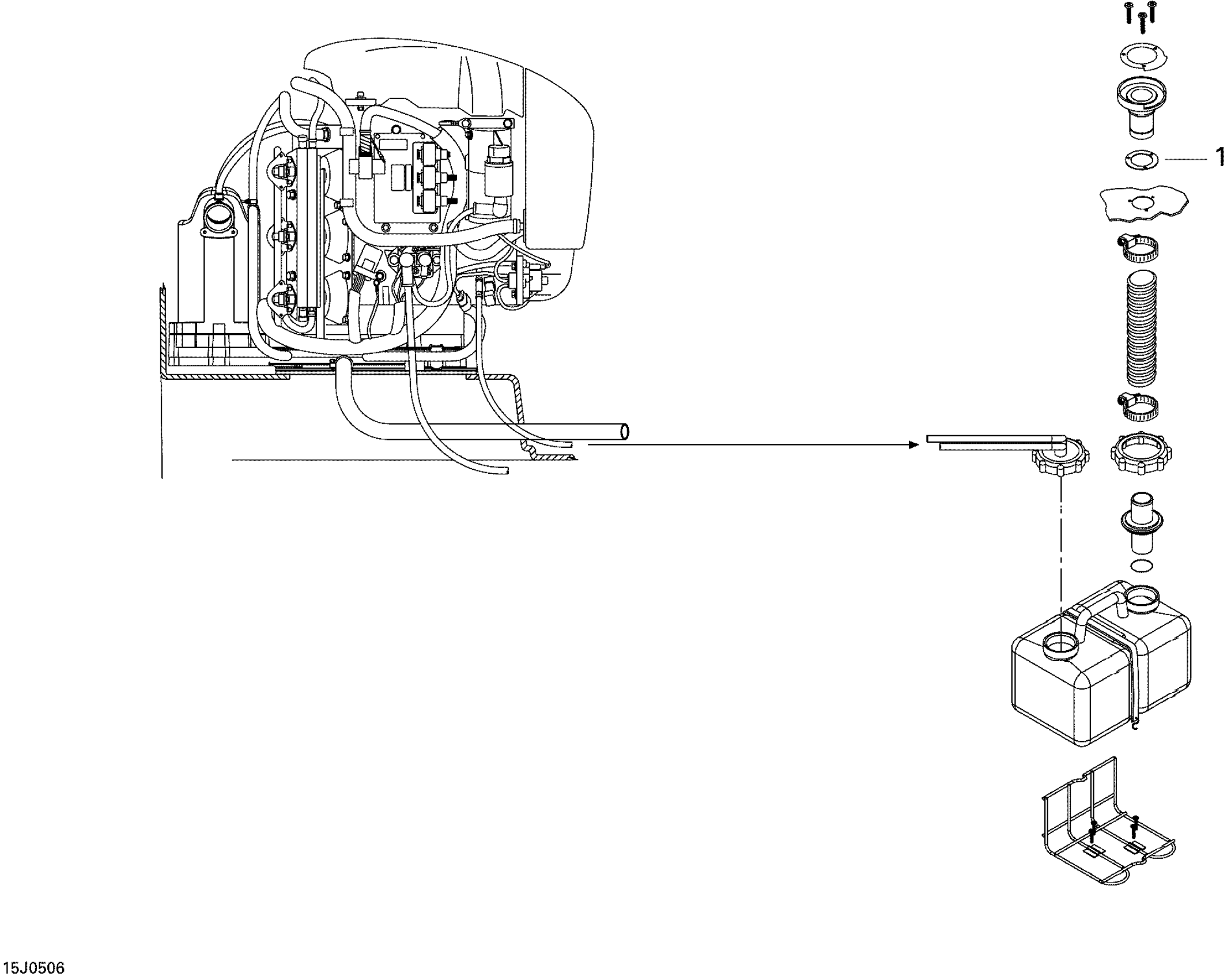 1

15J0506