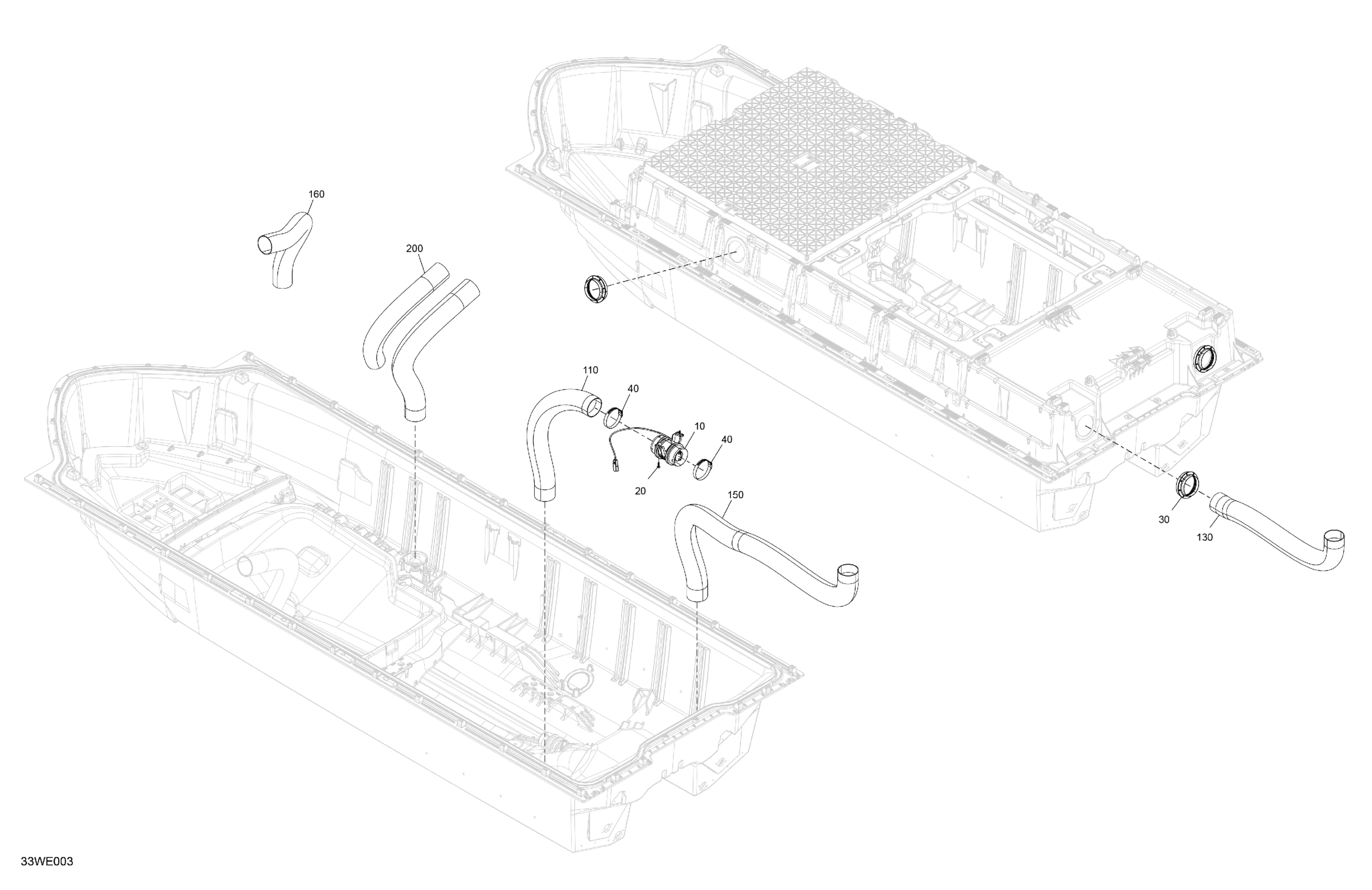 160

200

110

40

10

40

20

150

30

130

33WE003