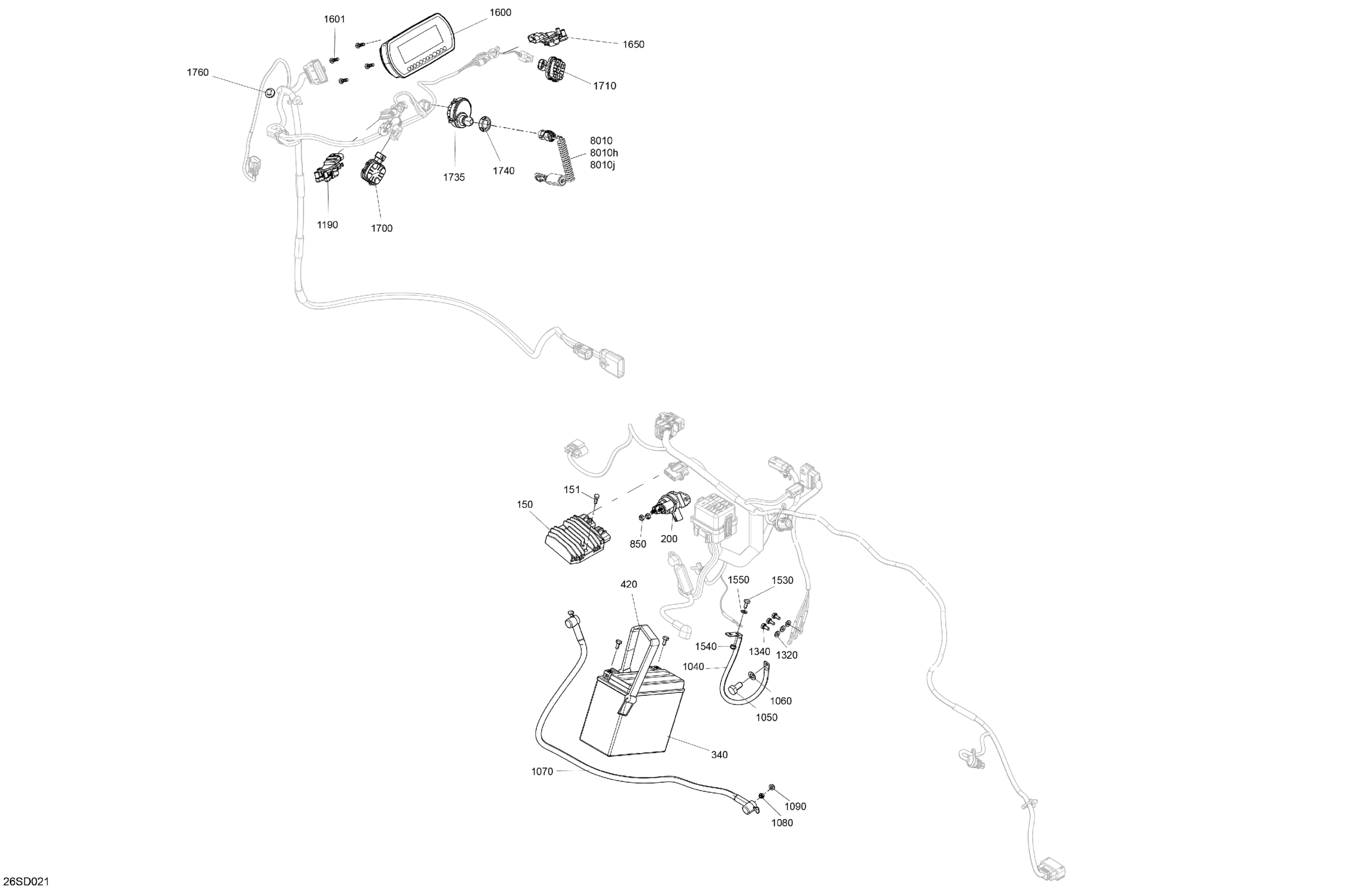 1601
1600
1650
1760
1710
8010
8010h
8010j
1735
1740
1190
1700
151
150
850
200
420
1550
1530
1540
1340
1320
1040
1060
1050
340
1070
1090
1080
26SD021