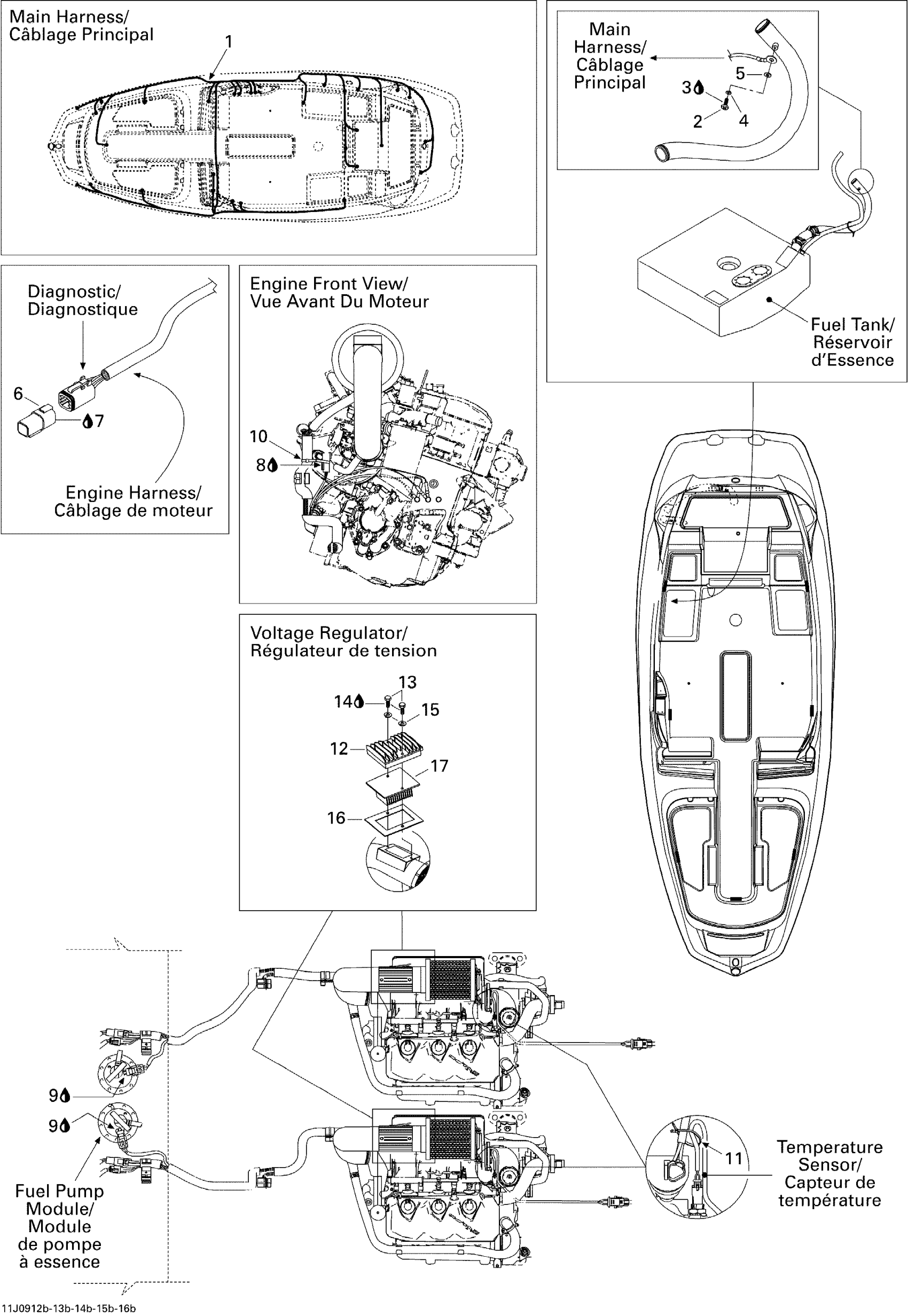 Main Harness/
Câblage Principal

1

Main Harness/
Câblage Principal

5

3

2

4

Fuel Tank/
Réservoir
d'Essence

Diagnostic/
Diagnostique

6

7

Engine Harness/
Câblage de moteur

Engine Front View/
Vue Avant Du Moteur

10

8

Voltage Regulator/
Régulateur de tension

13

14

15

12

17

16

9

9

Fuel Pump
Module/
Module
de pompe
à essence

11

Temperature
Sensor/
Capteur de
température

11J0912b-13b-14b-15b-16b