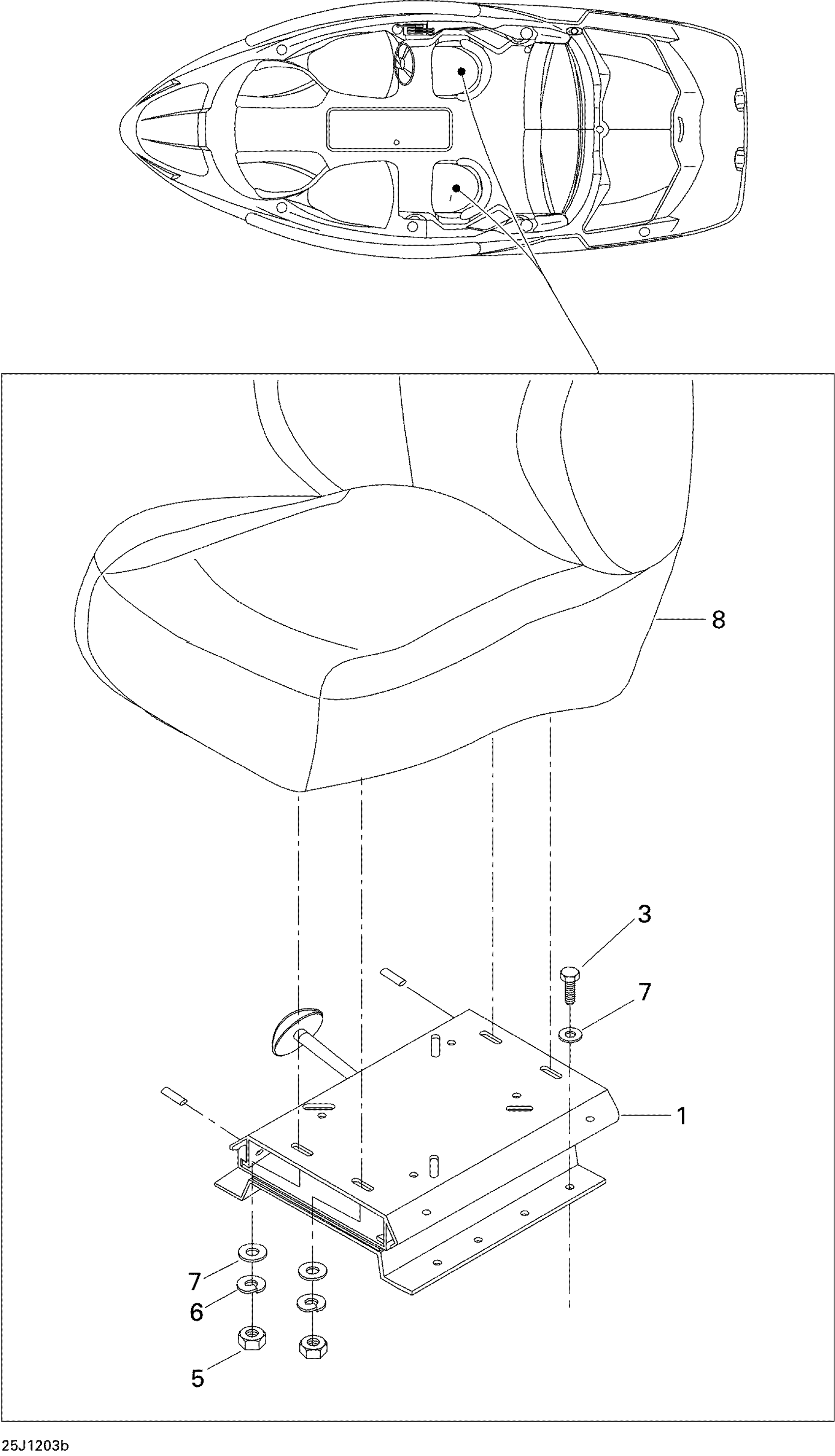 8

3

7

1

7

6

5

25J1203b