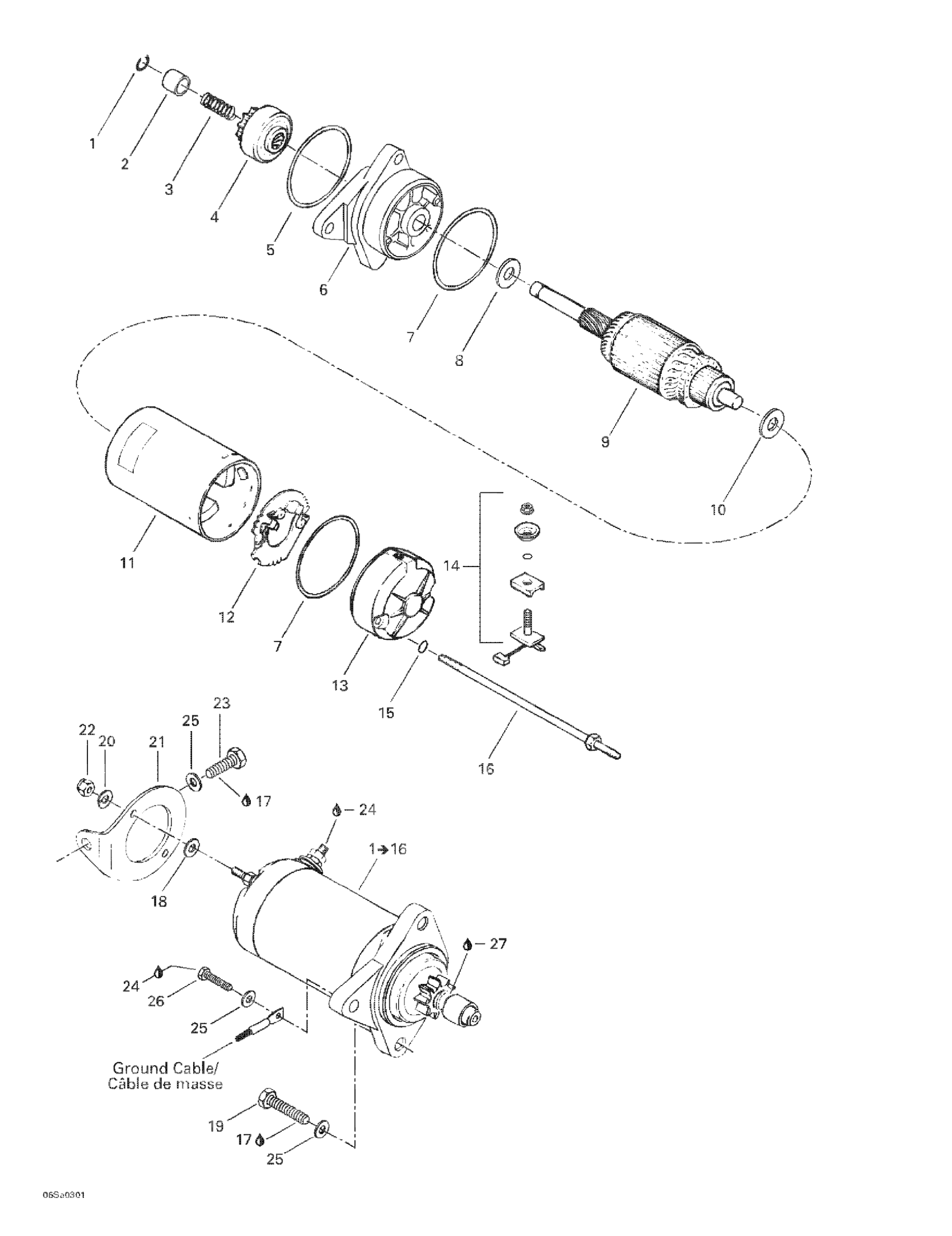 1
2
3
4
5
6
7
8
9
10
11
12
7
13
14
15
16
22
20
21
25
23
17
24
1→16
18
27
24
26
25
Ground Cable/
Câble de masse
19
17
25
06Sa0301