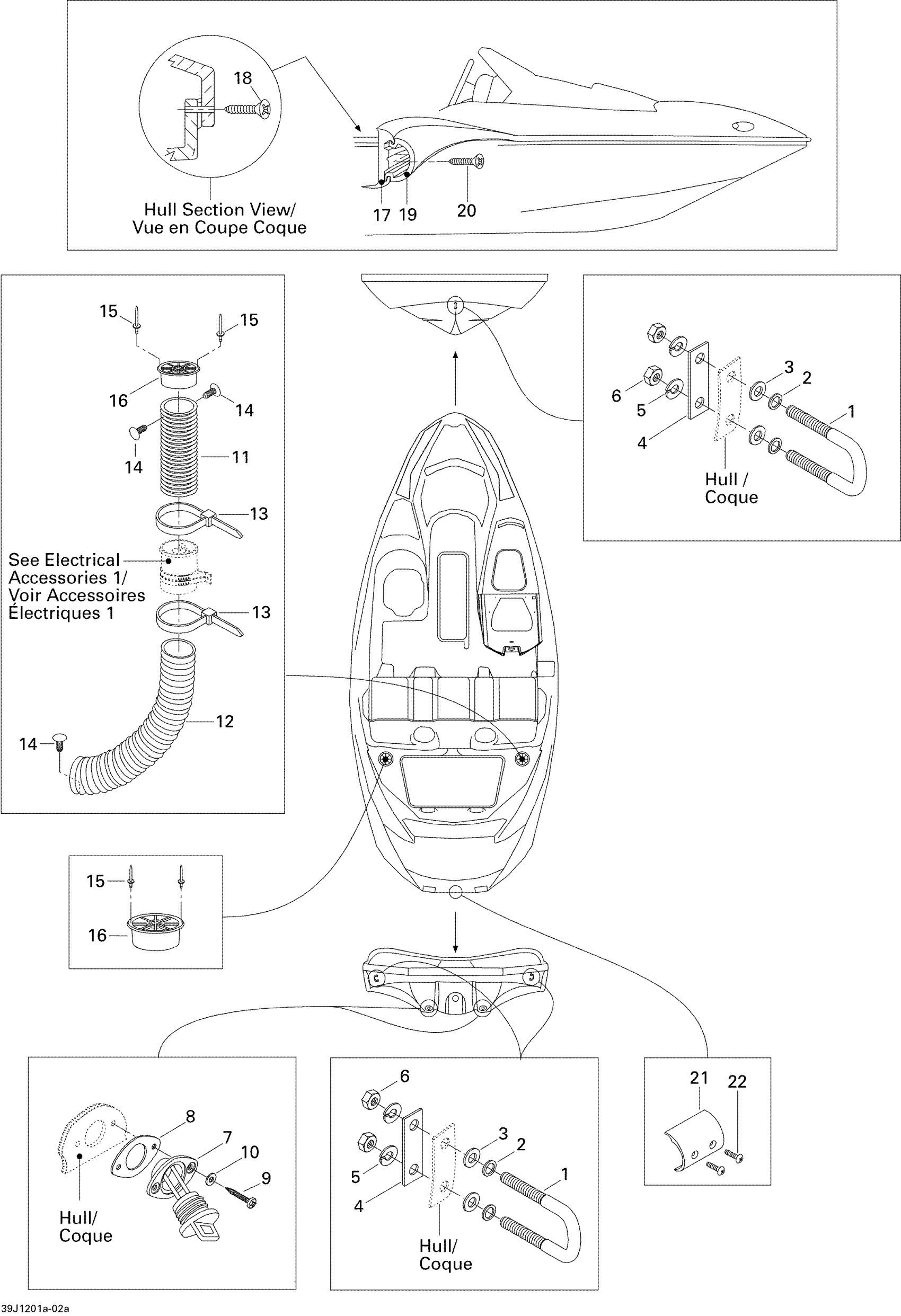 18

Hull Section View/
Vue en Coupe Coque

17 19 20

15 15

16 14

14 11

13

See Electrical Accessories 1/ Voir Accessoires Électriques 1

13

12

14

6 5 4 3 2 1

Hull / Coque

15

16

8 7 10 9

Hull/ Coque

6 5 4 3 2 1

Hull/ Coque

21 22

39J1201a-02a