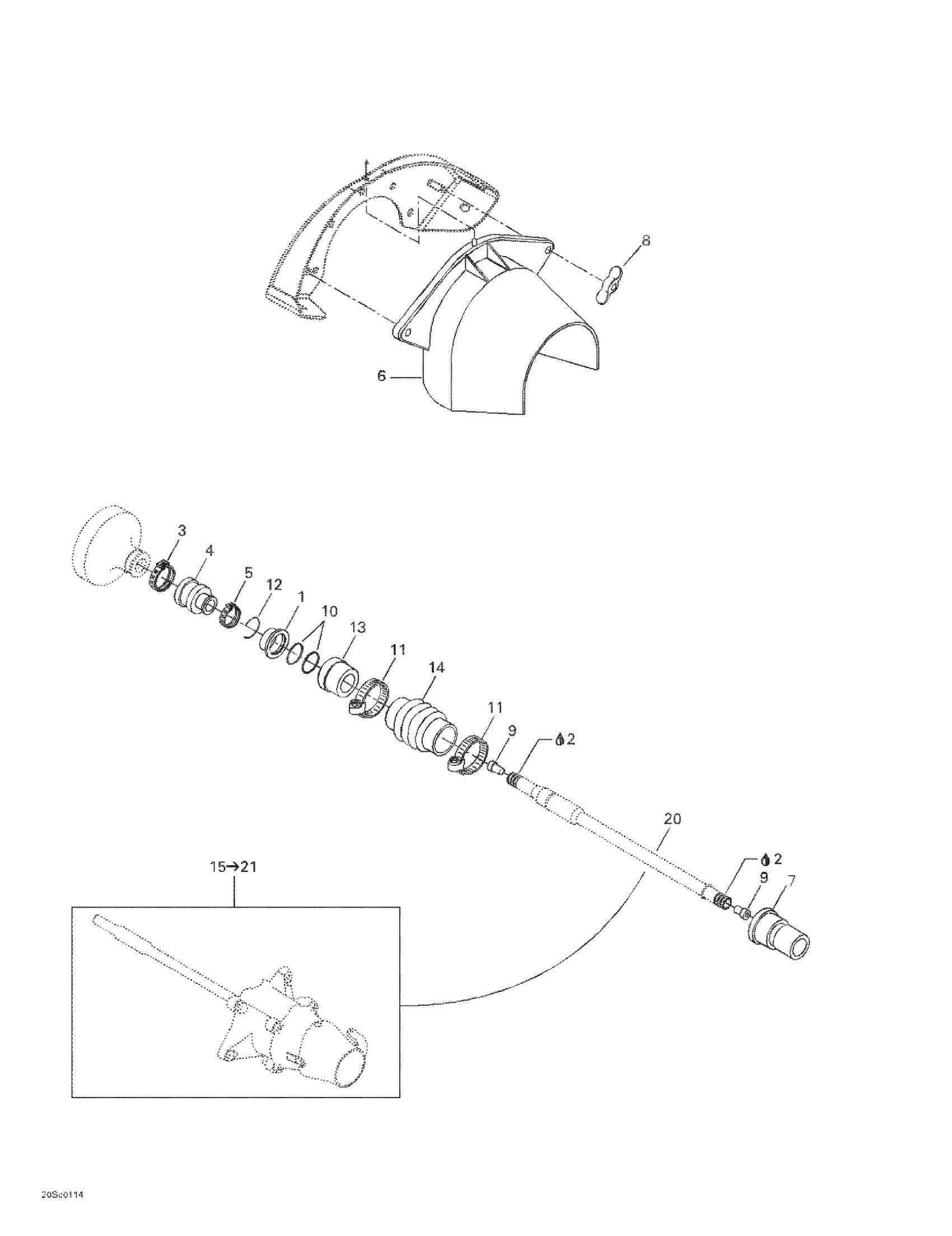 8

6

3
4
5
12
1
10
13
11
14
11
9
2

20

15→21

2
9
7

20Sc0114