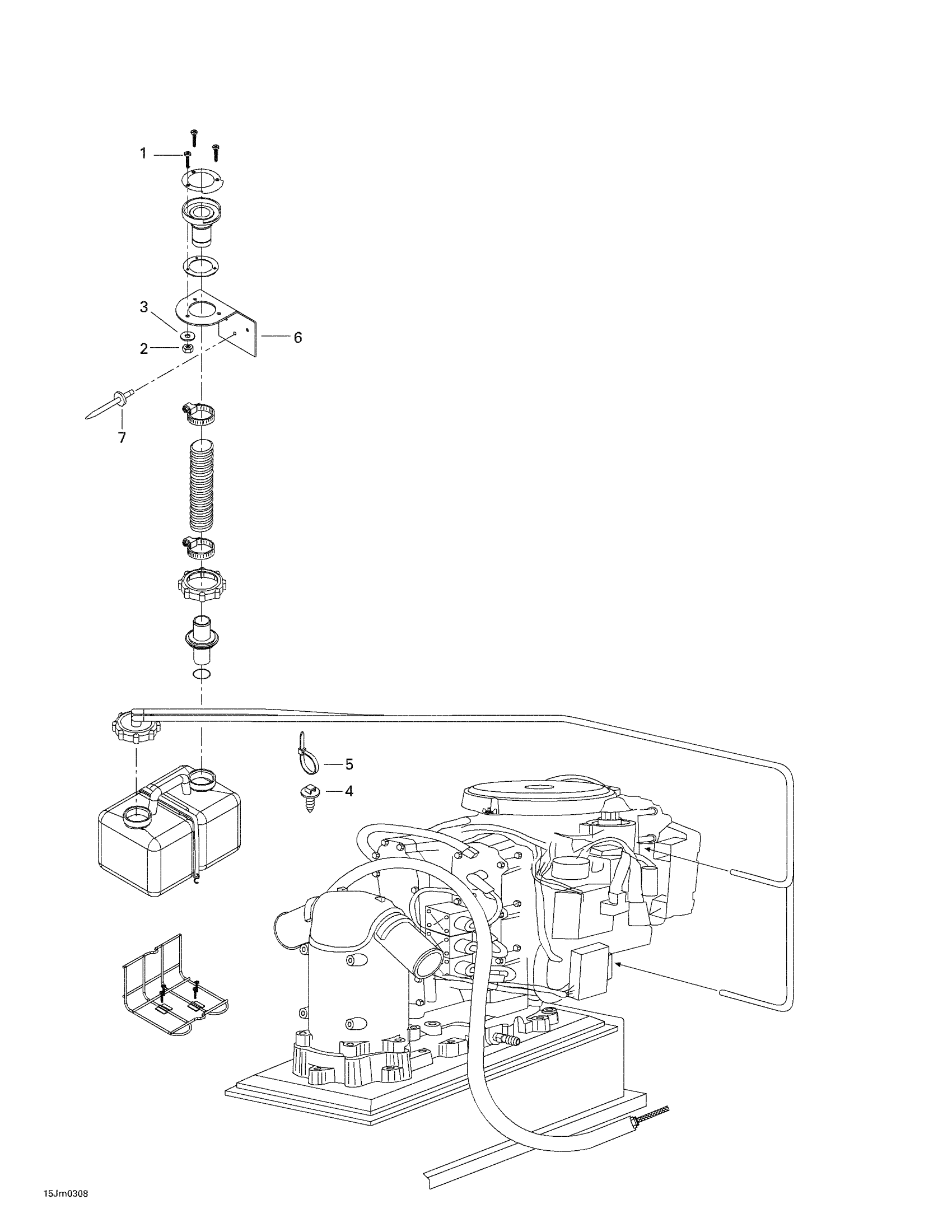 1
3
6
2
7
5
4
15Jm0308