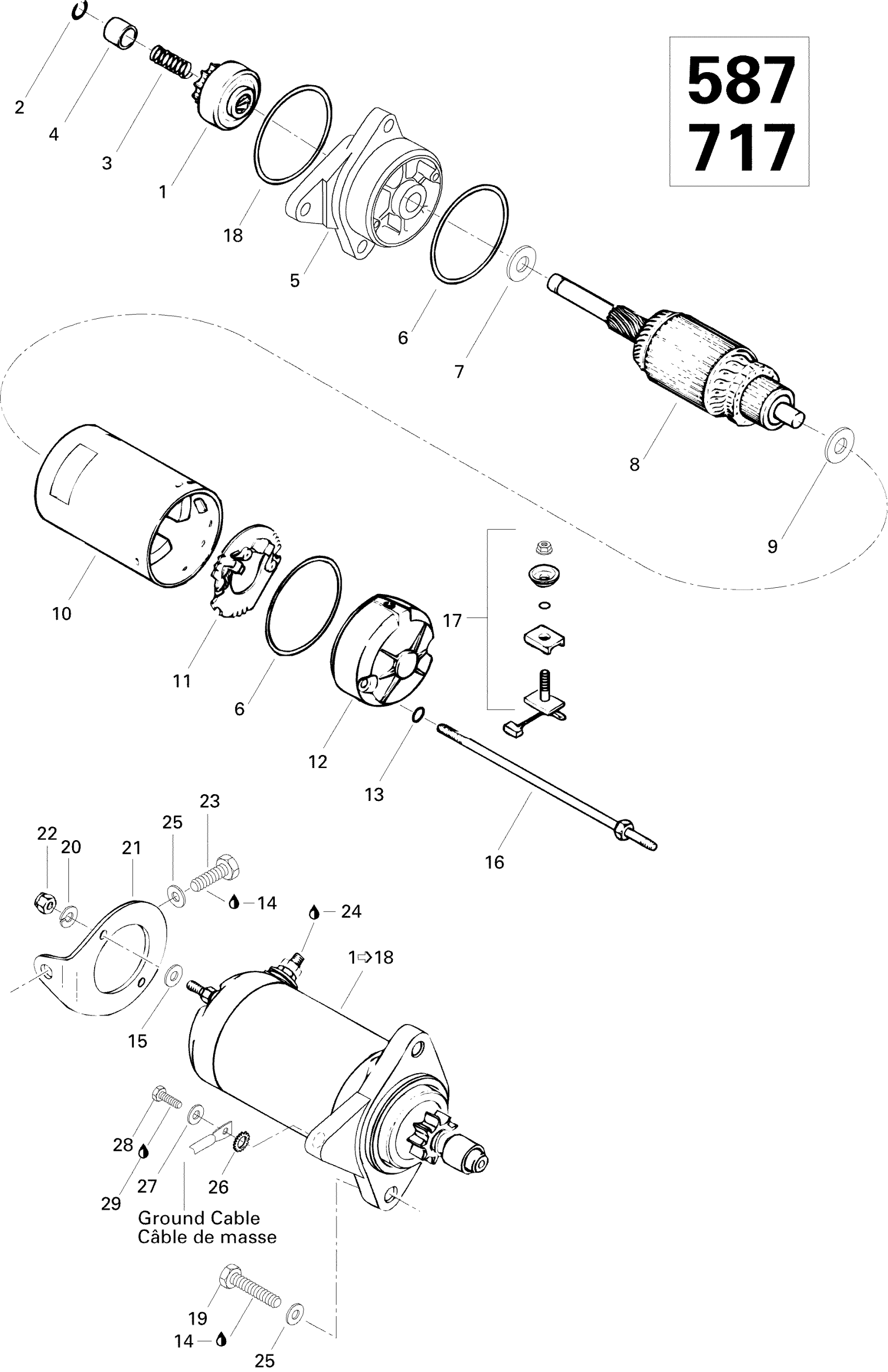 587
717

2
4
3
1
18
5
6
7
8
9
10
11
6
12
13
17
16
22
20
21
25
23
14
24
1⇨18
15
28
29
27
26
Ground Cable
Câble de masse
19
14
25