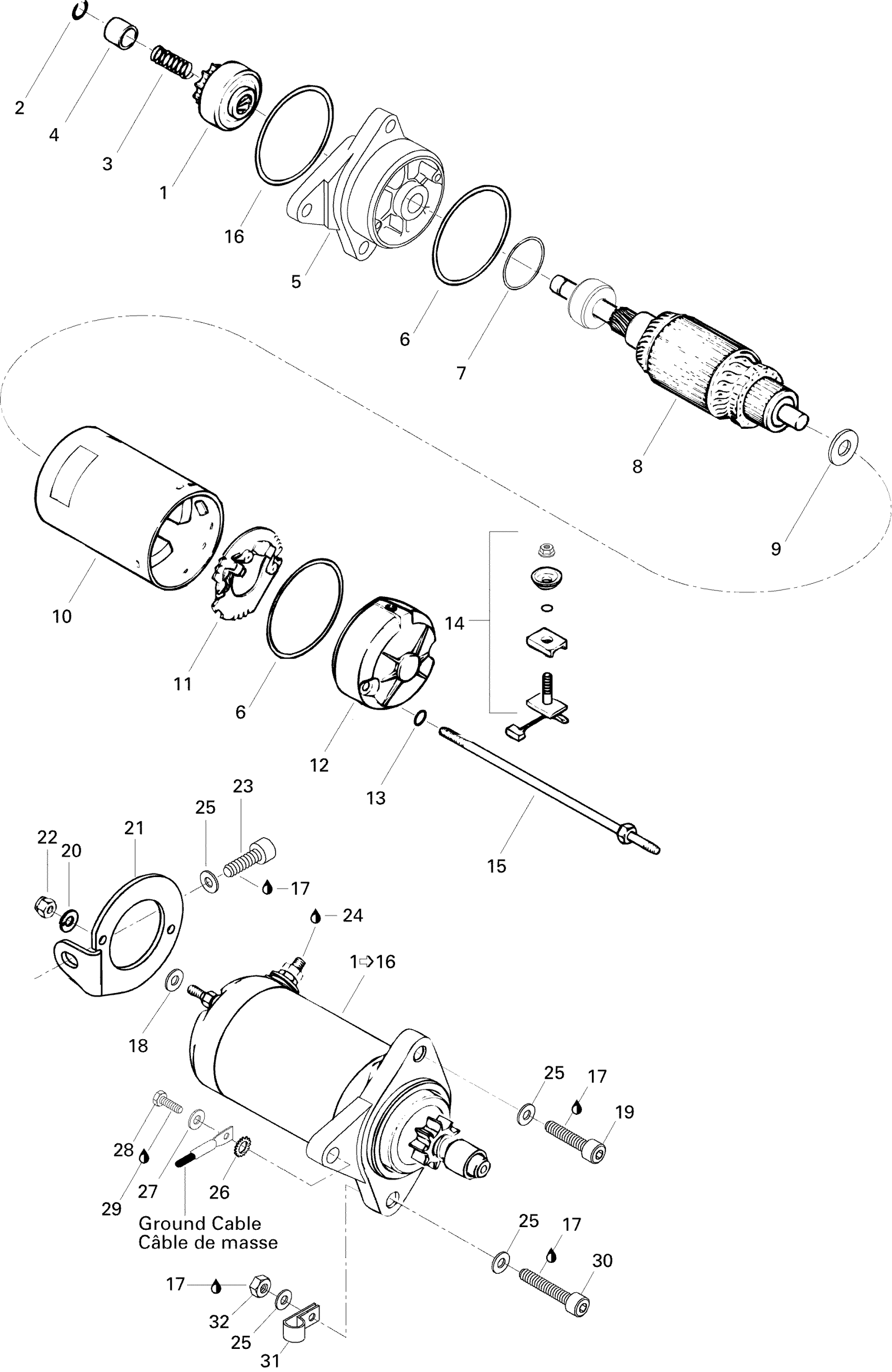 2
4
3
1
16
5
6
7
8
9
10
11
6
12
13
14
15
22
20
21
25
23
17
24
1⇨16
18
25
17
19
28
29
27
26
Ground Cable
Câble de masse
25
17
30
17
32
25
31