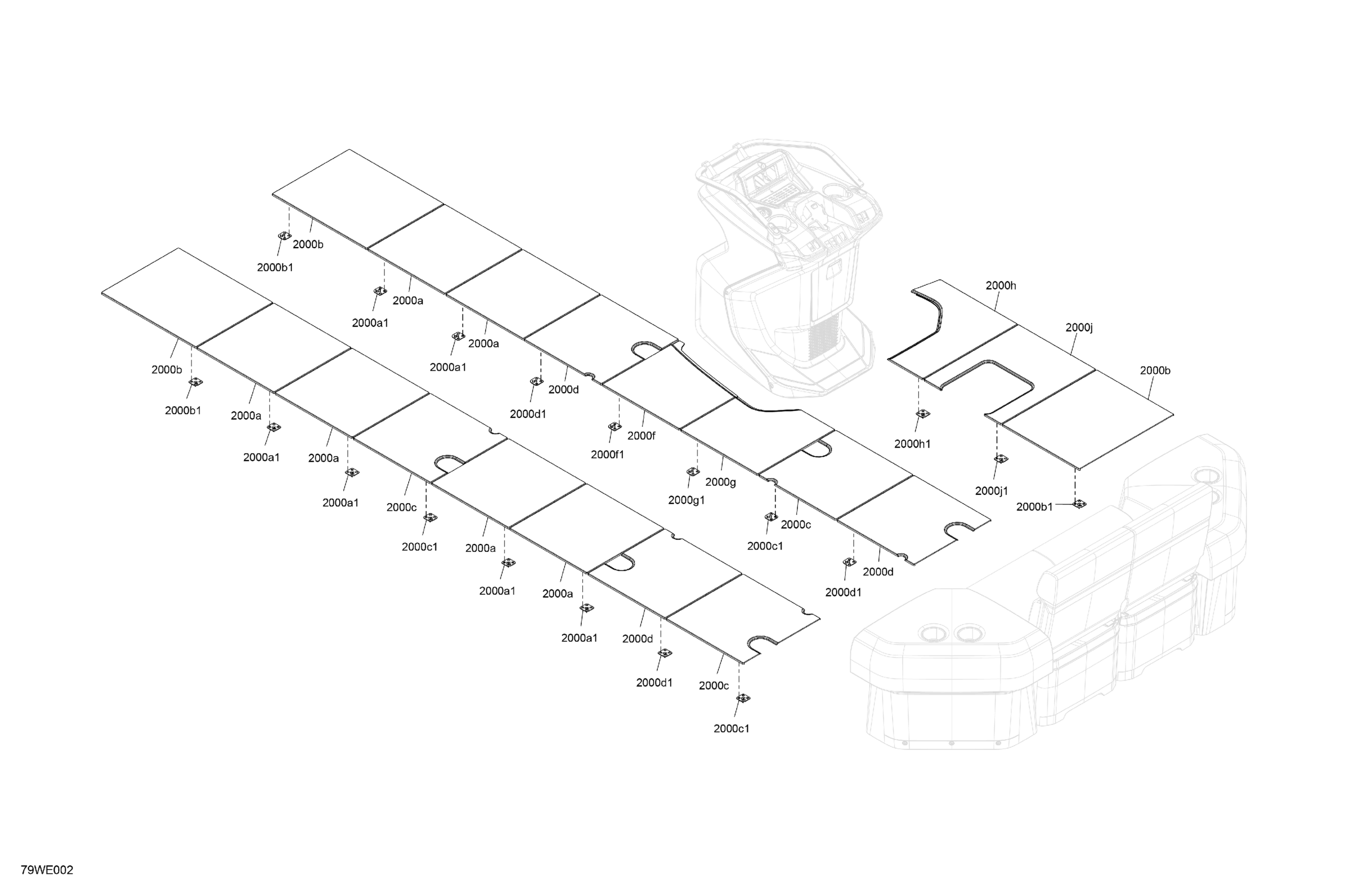 2000b
2000b1
2000a
2000a1
2000a
2000a1
2000d
2000d1
2000f
2000f1
2000g
2000g1
2000c
2000c1
2000d
2000d1
2000h
2000j
2000b
2000h1
2000j1
2000b1
2000b
2000b1
2000a
2000a1
2000a
2000a1
2000c
2000c1
2000a
2000a1
2000a
2000a1
2000d
2000d1
2000c
2000c1
79WE002