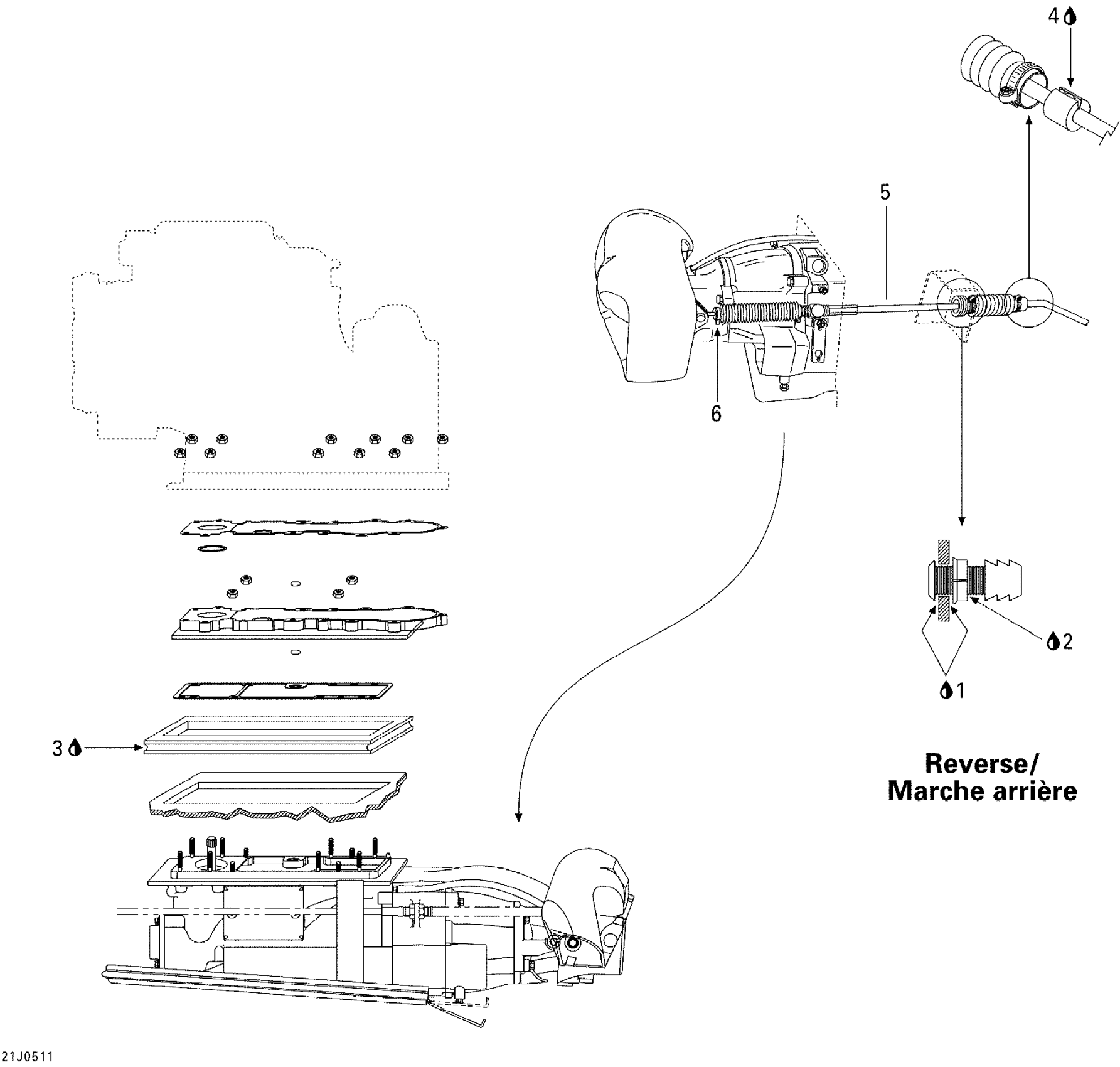 4

5

6

2

1

3

Reverse/
Marche arrière

21J0511