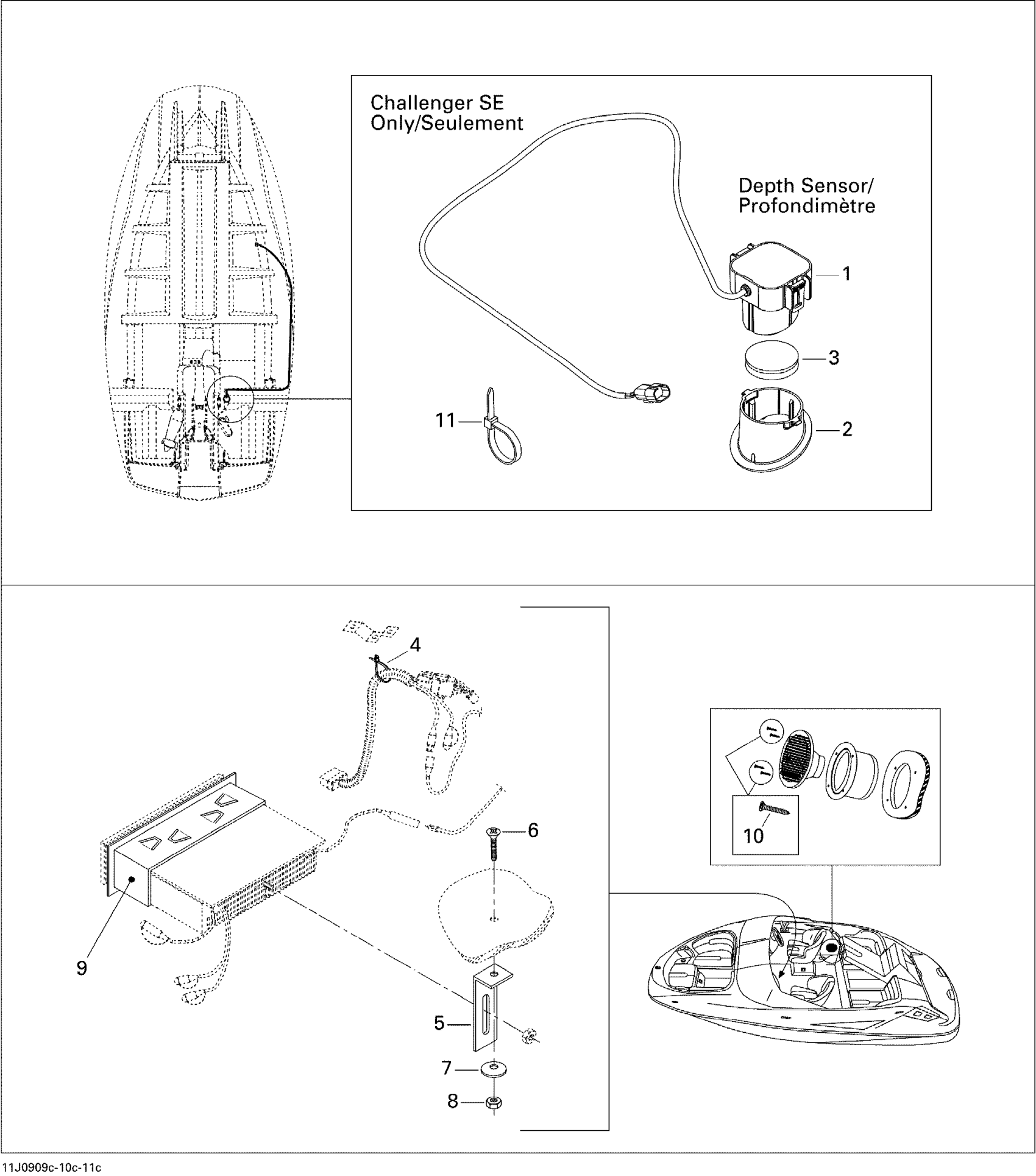 Challenger SE
Only/Seulement

Depth Sensor/
Profondimètre

1

3

11

2

4

6

10

9

5

7

8

11J0909c-10c-11c