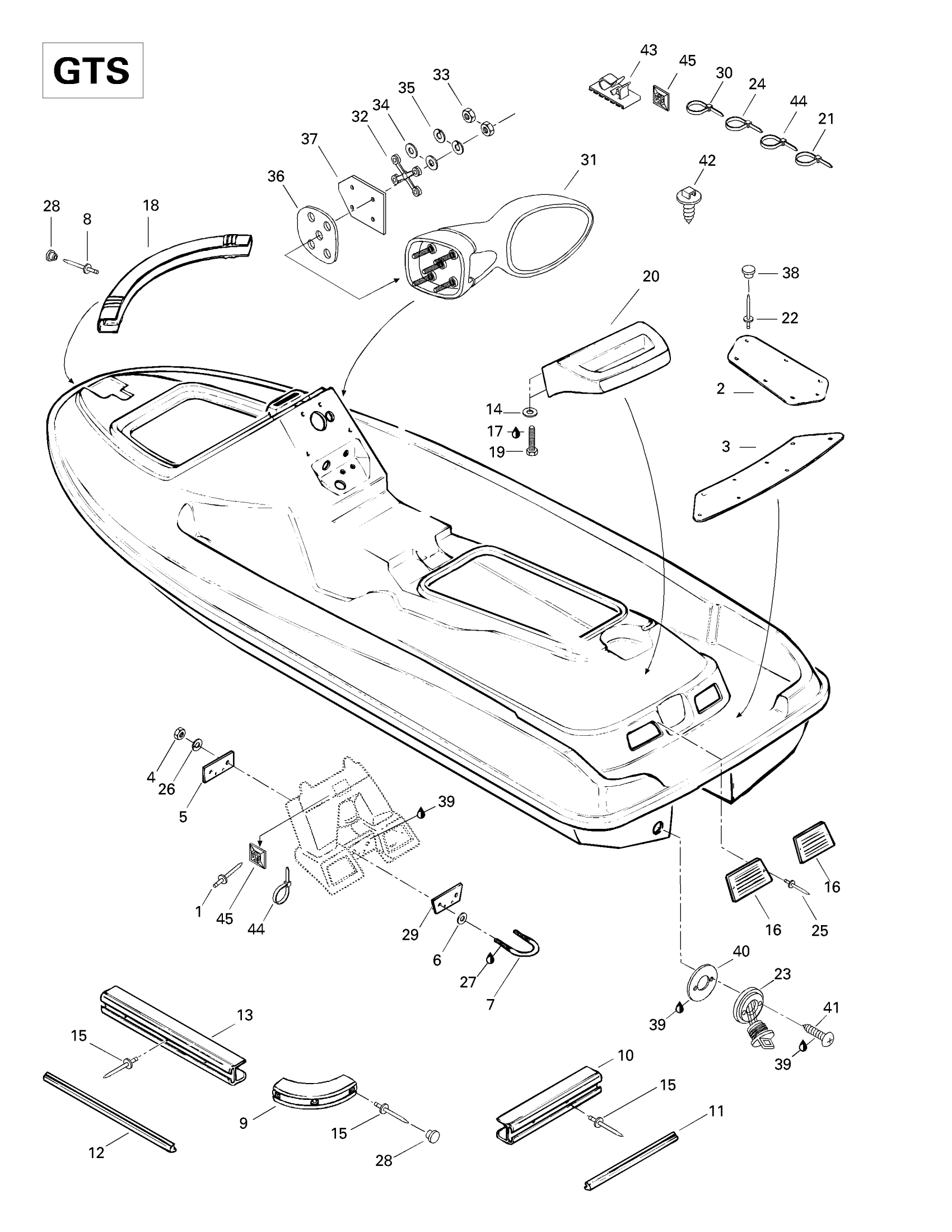 GTS

43
45
30
24
44
21
33
35
34
32
37
36
31
42
28
8
18
20
38
22
2
14
17
19
3
4
26
5
39
1
45
44
29
6
27
7
16
16
25
40
23
41
39
39
13
15
12
9
15
28
10
15
11