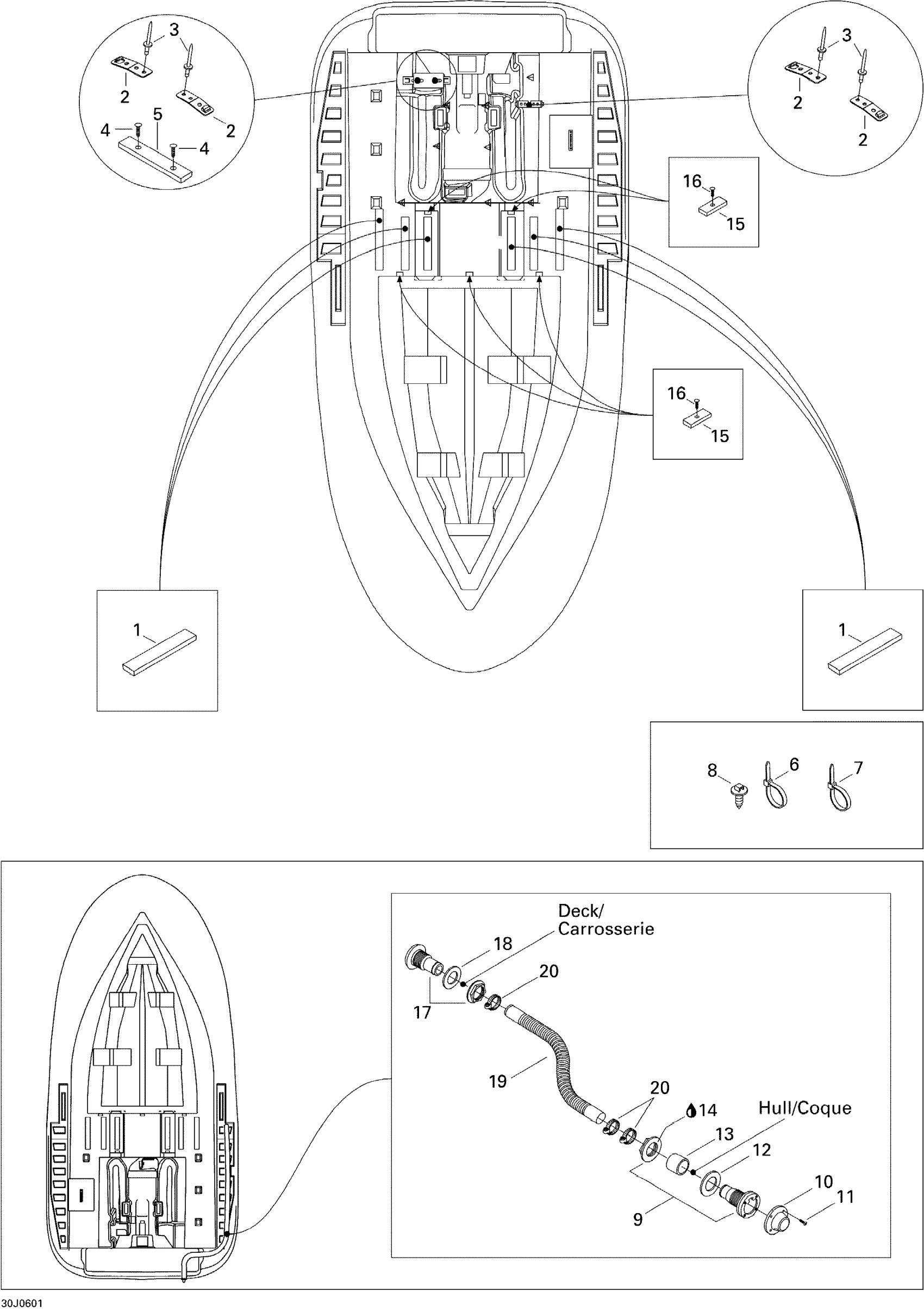 3
2
2
4
5
4
3
2
2
16
15
16
15
1
1
8
6
7
Deck/
Carrosserie
18
20
17
19
20
14
Hull/Coque
13
12
10
11
9
30J0601