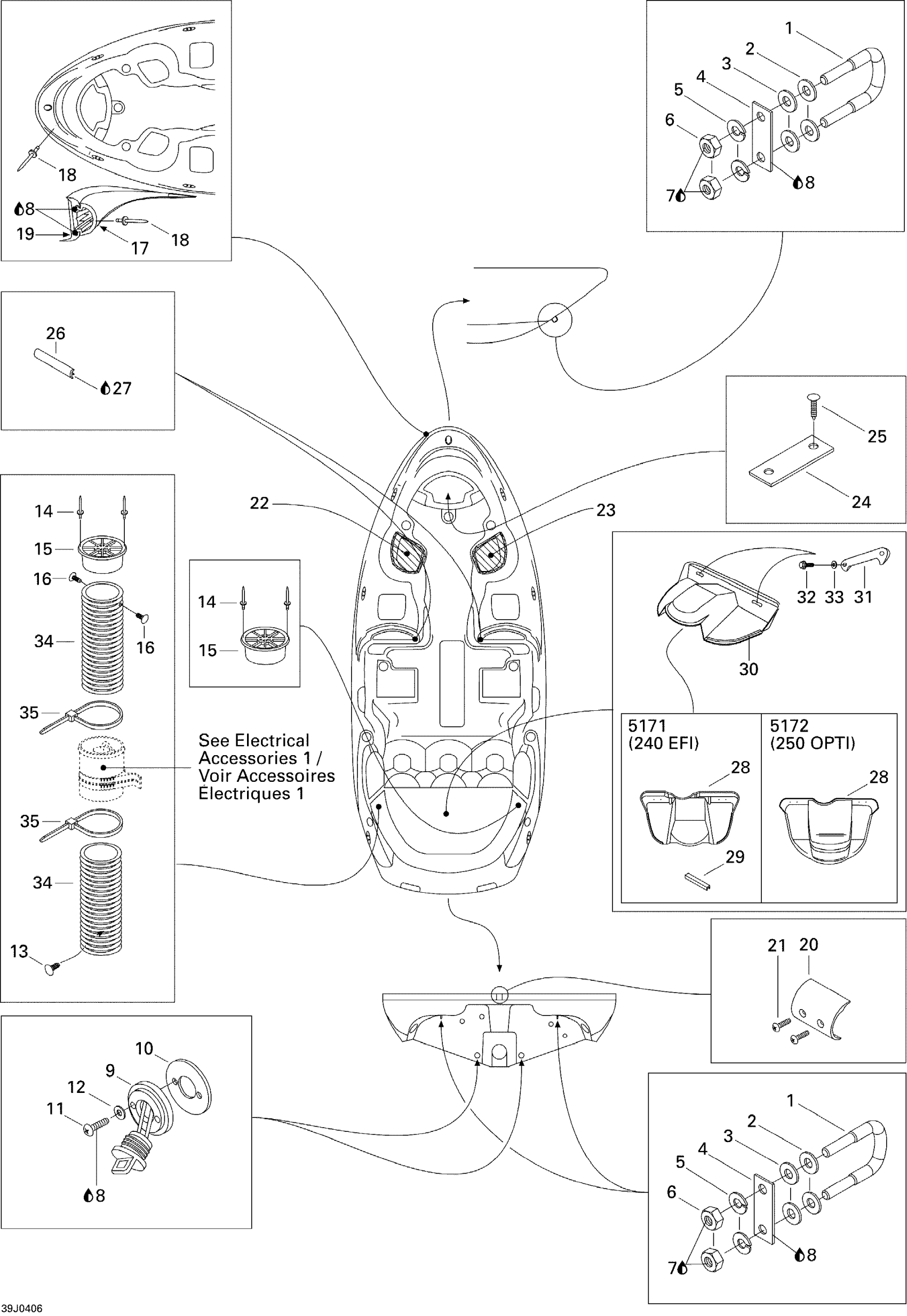 18
8
19
17
18

1
2
3
4
5
6
7
8

26
27

25
24

22
23

14
15
16
34
16
35
35
34
13

14
15

See Electrical Accessories 1 / Voir Accessoires Électriques 1

32 33 31
30

5171 (240 EFI)
28
29

5172 (250 OPTI)
28

21
20

10
9
12
11
8

1
2
3
4
5
6
7
8

39J0406