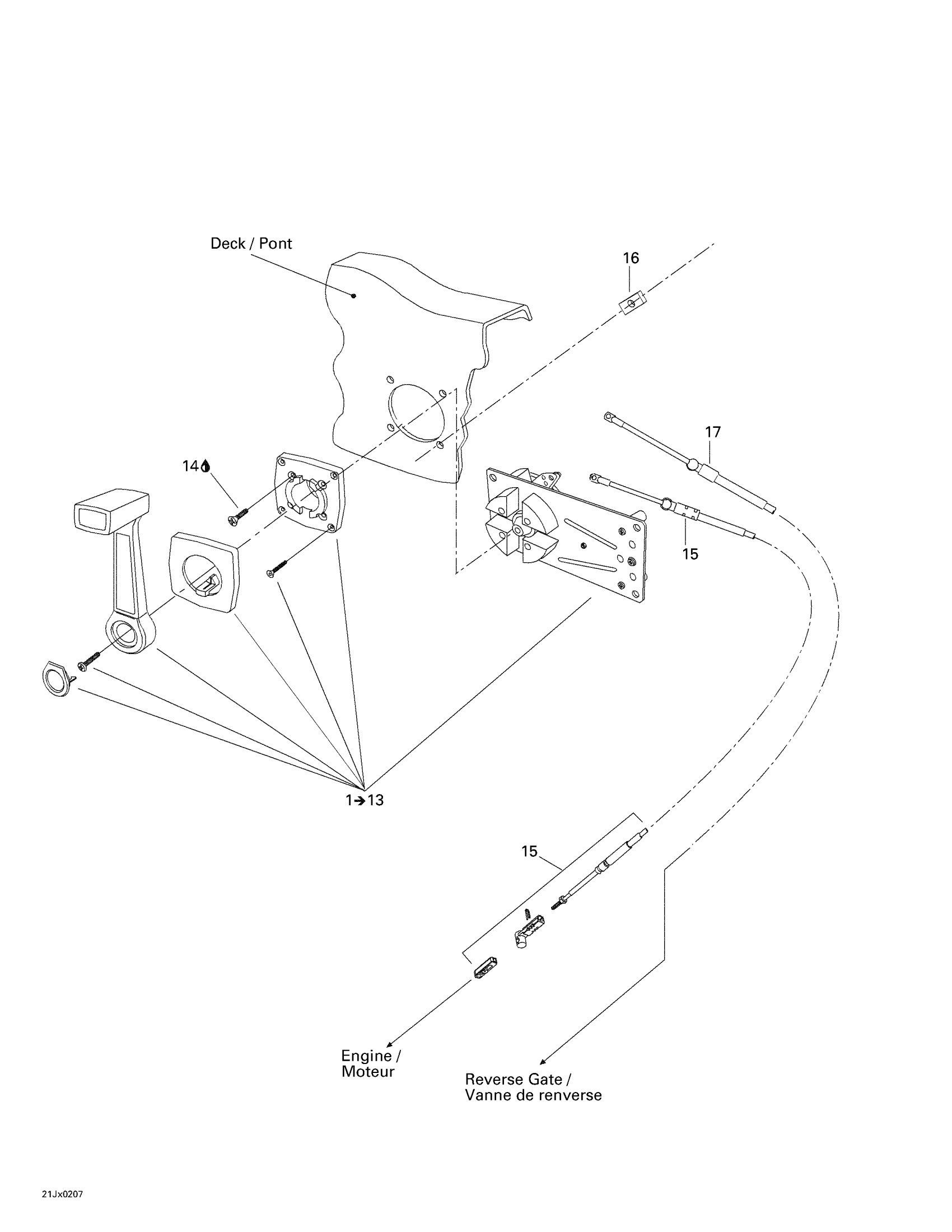 Deck / Pont

16

17

14

15

1→13

15

Engine / Moteur

Reverse Gate / Vanne de renverse

21Jx0207