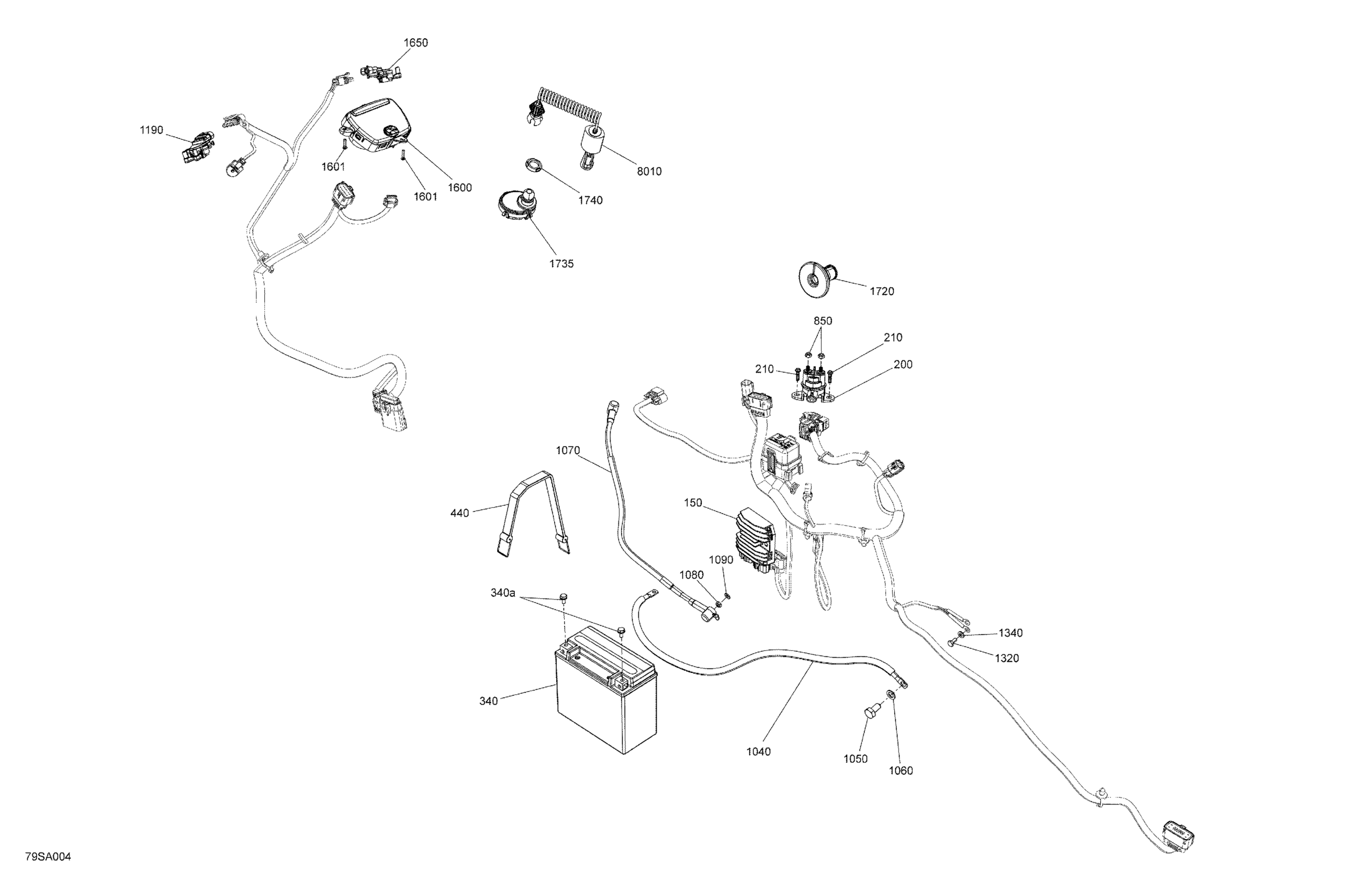 1650
1190
1601
1601
1600
8010
1740
1735
1720
850
210
210
200
1070
440
150
1090
1080
340a
1340
1320
340
1040
1050
1060
79SA004