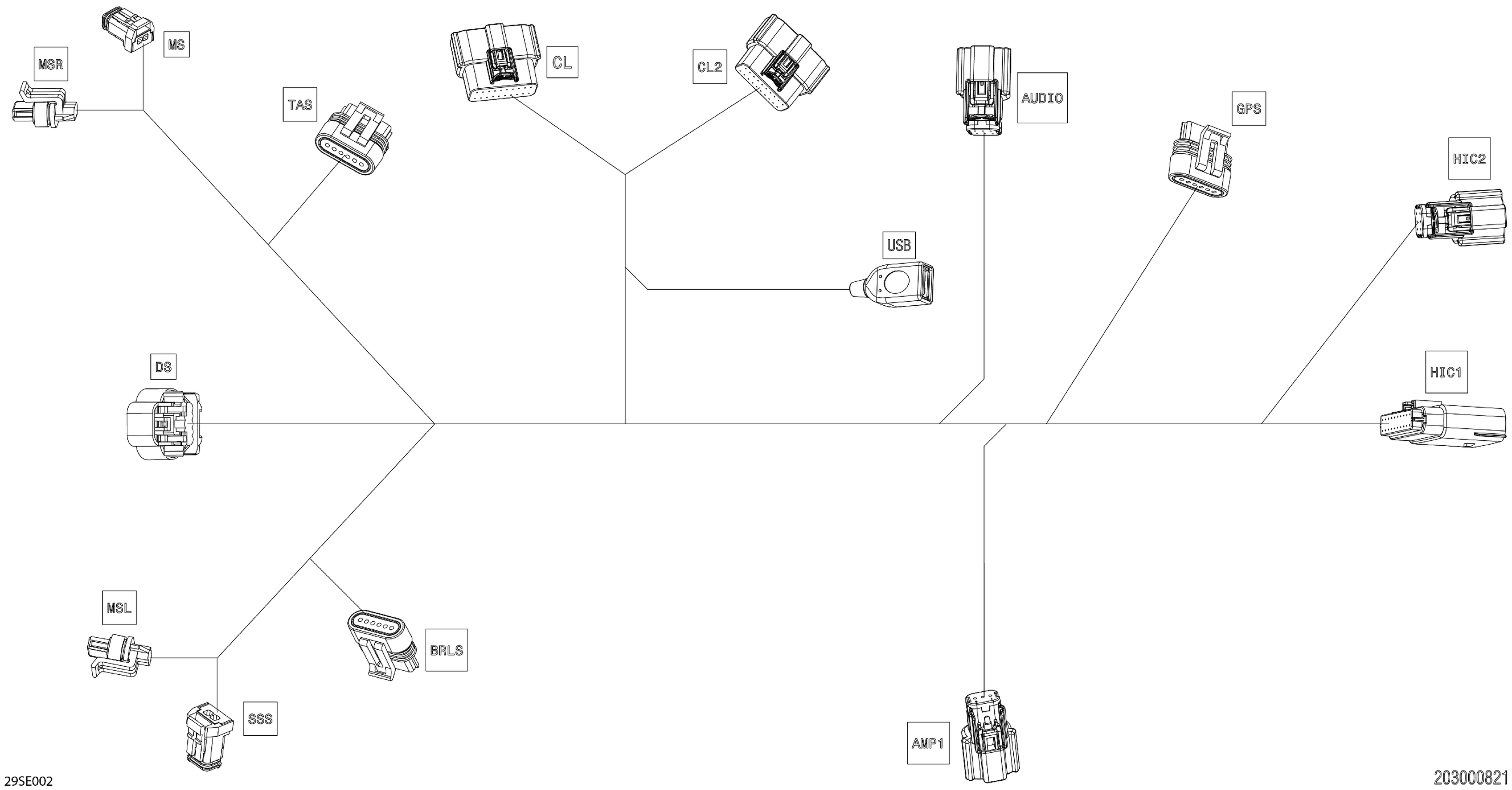 MS

MSR

TAS

CL

CL2

AUDIO

GPS

HIC2

USB

DS

HIC1

MSL

BRLS

SSS

AMP1

29SE002

203000821