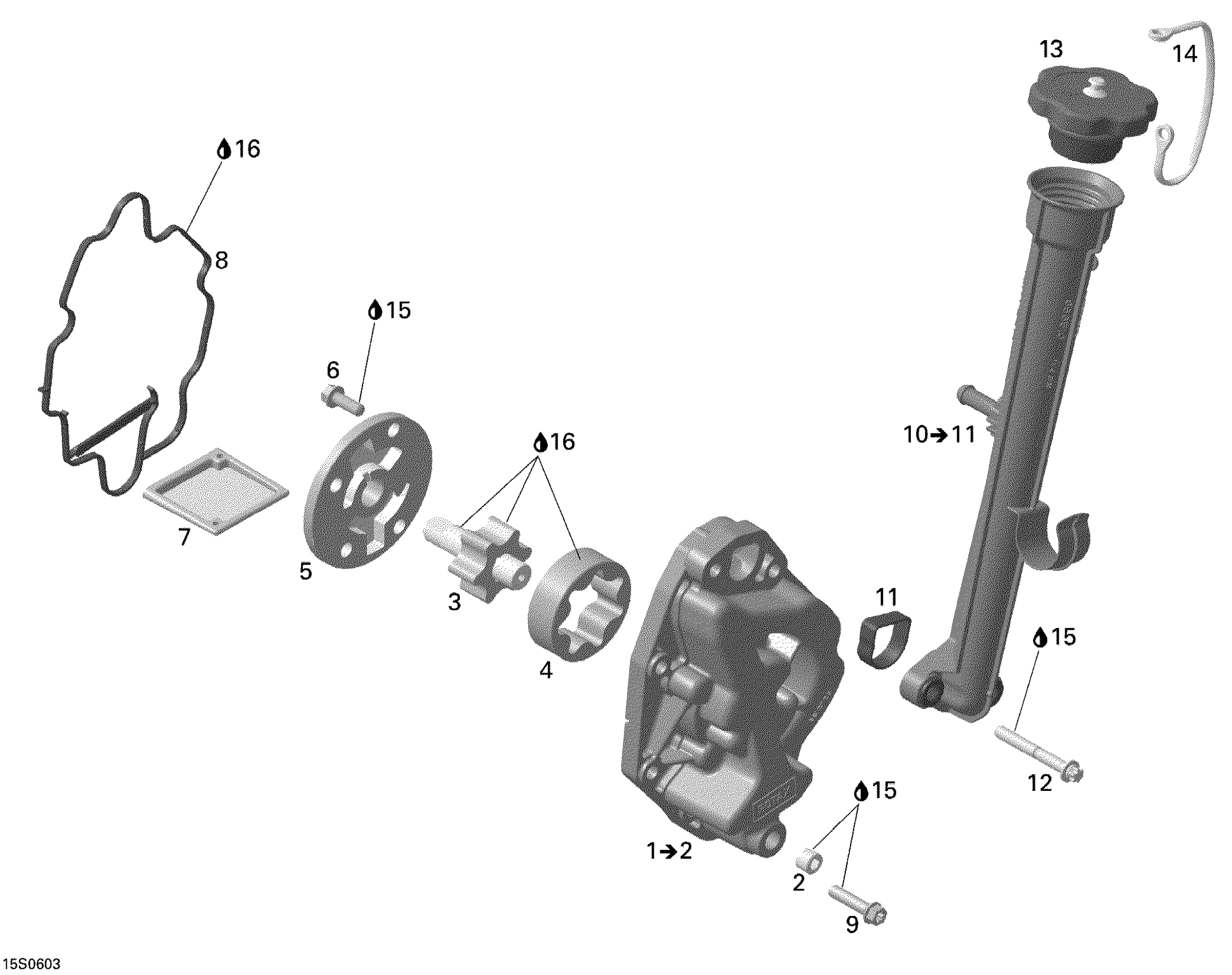 13

14

16

8

15

6

10→11

16

7

5

3

4

11

15

12

15

1→2

2

9

15S0603