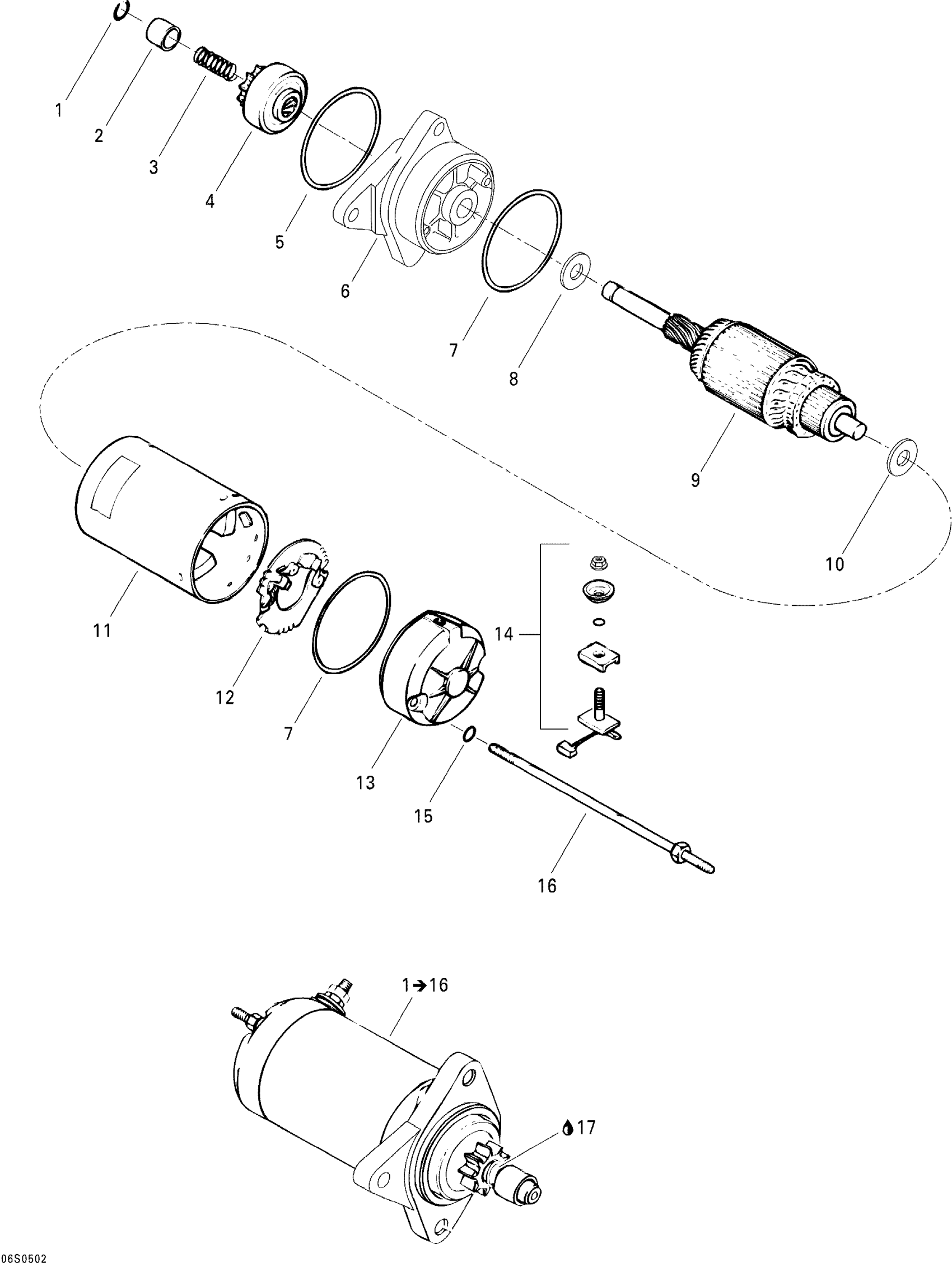 1
2
3
4
5
6
7
8
9
10
11
12
7
13
14
15
16
1→16
17
06S0502