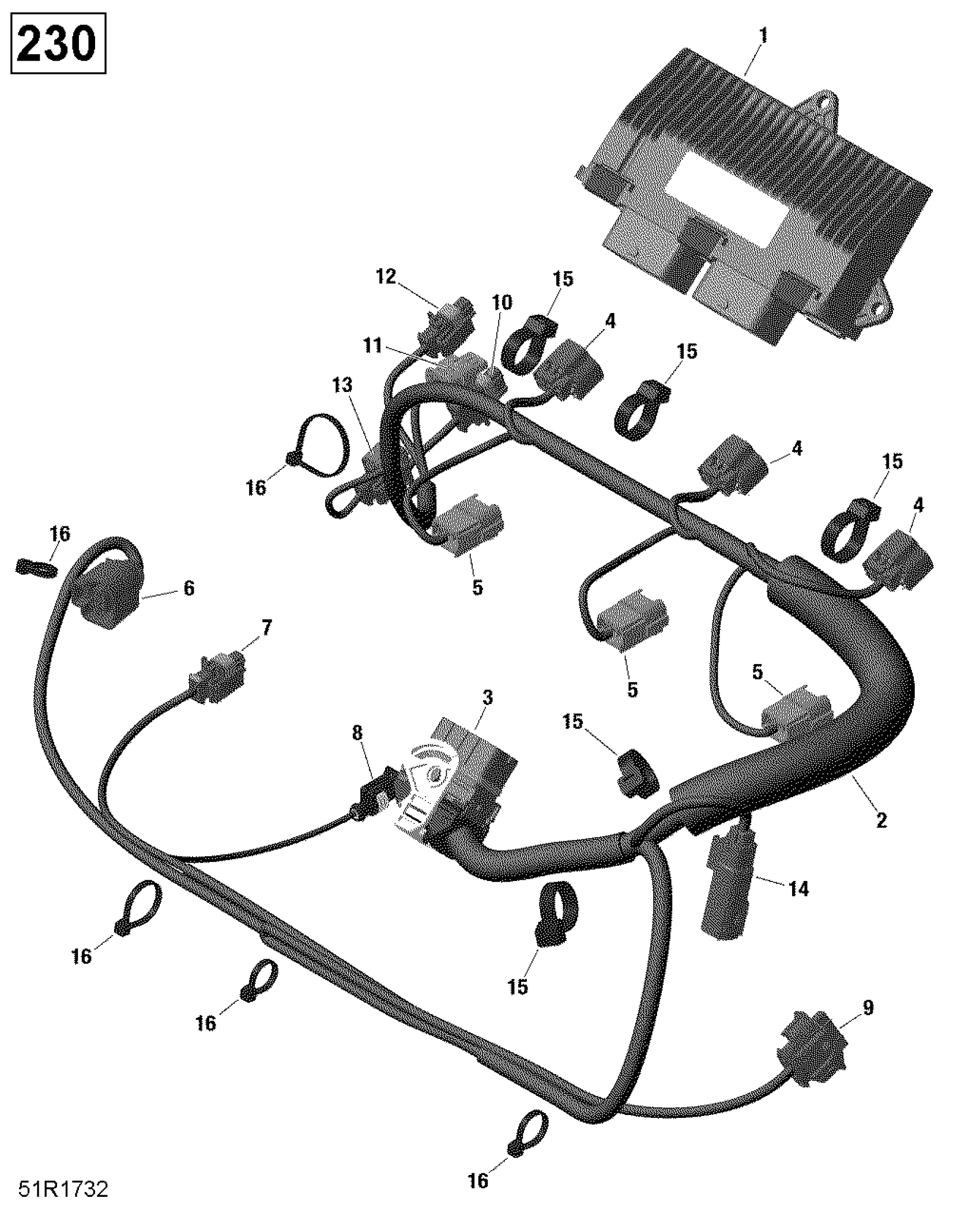 230

1

12
15
10
4
11
15
13
4
15
16
4
16
5
6
7
5
5
3
15
8
2
14
16
15
16
9
16
51R1732